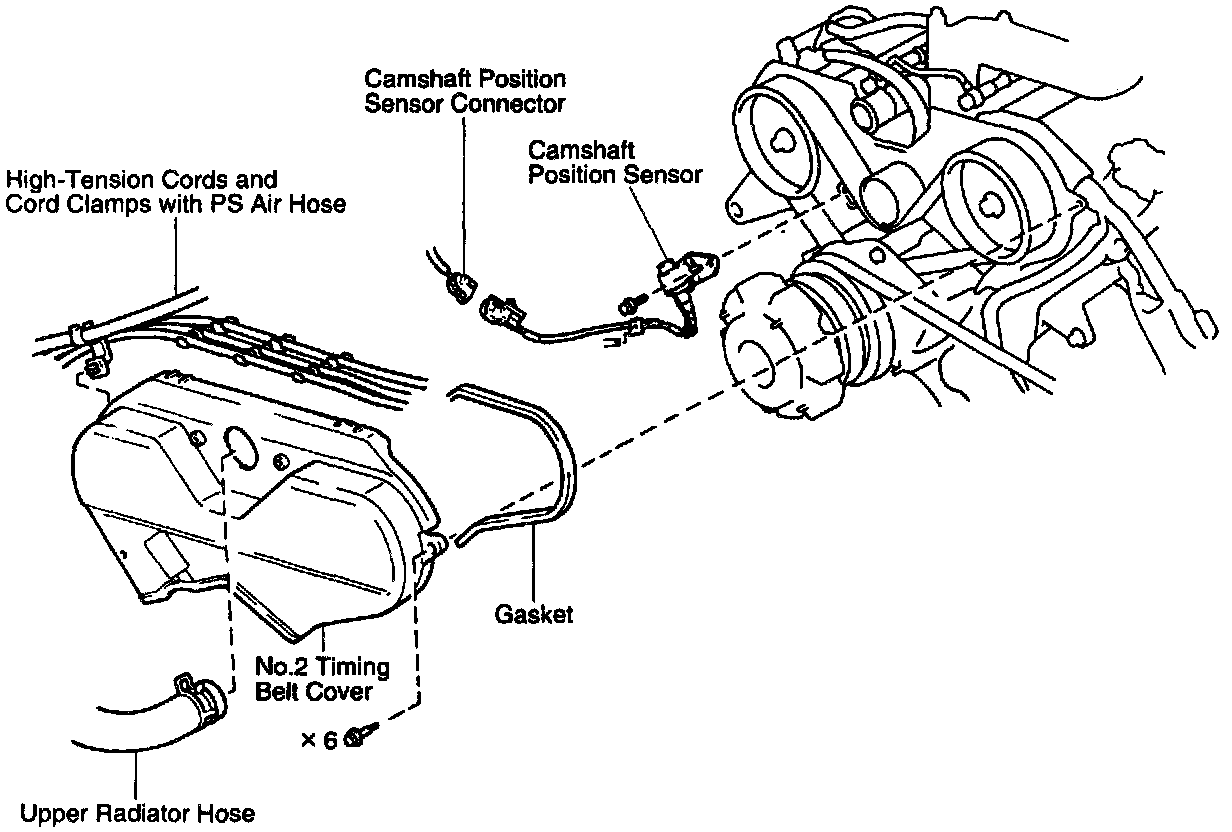 Camshaft Position Sensor Connector

Camshaft Position Sensor

High-Tension Cords and Cord Clamps with PS Air Hose

Gasket

No.2 Timing Belt Cover

× 6

Upper Radiator Hose