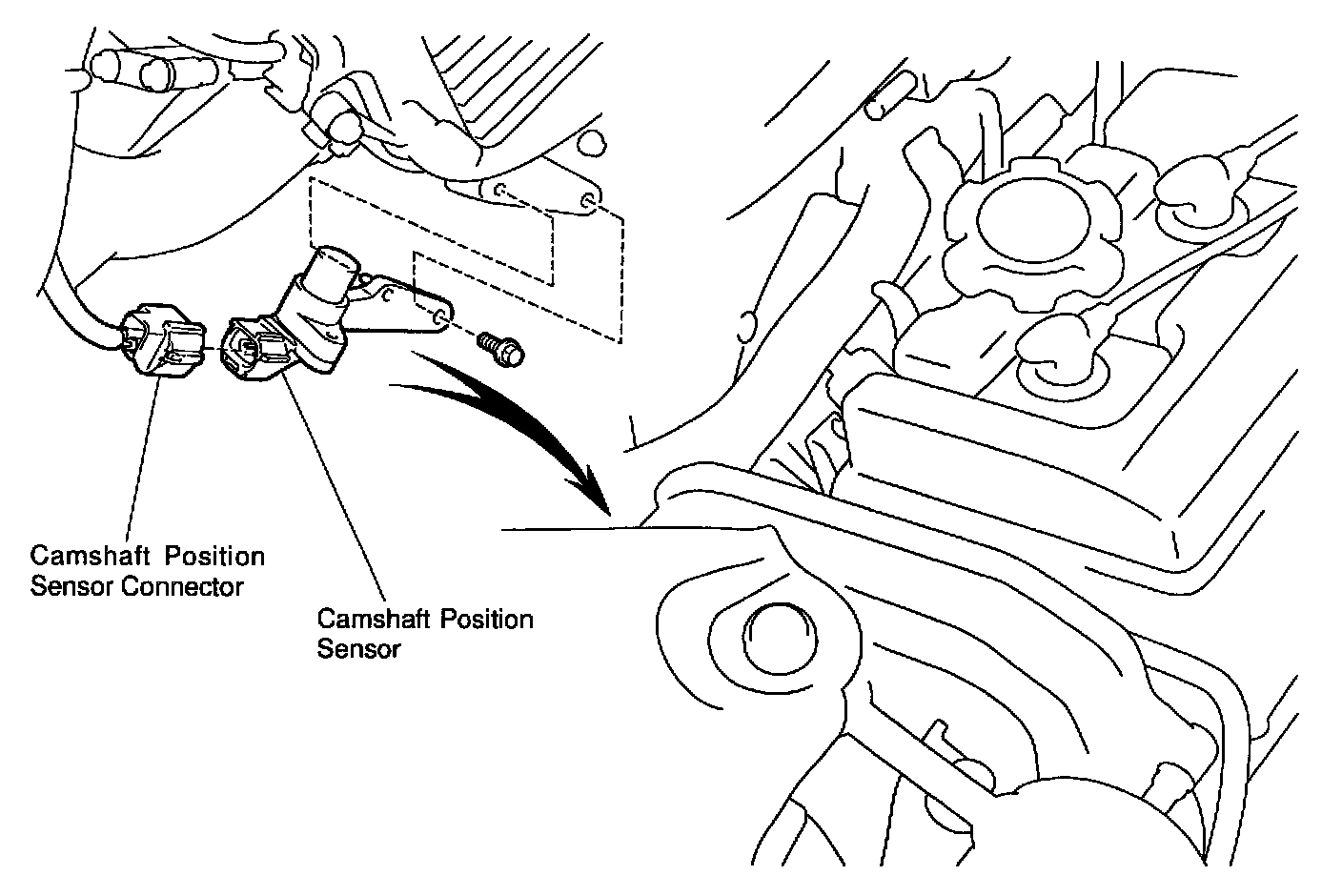 Camshaft Position
Sensor Connector

Camshaft Position
Sensor