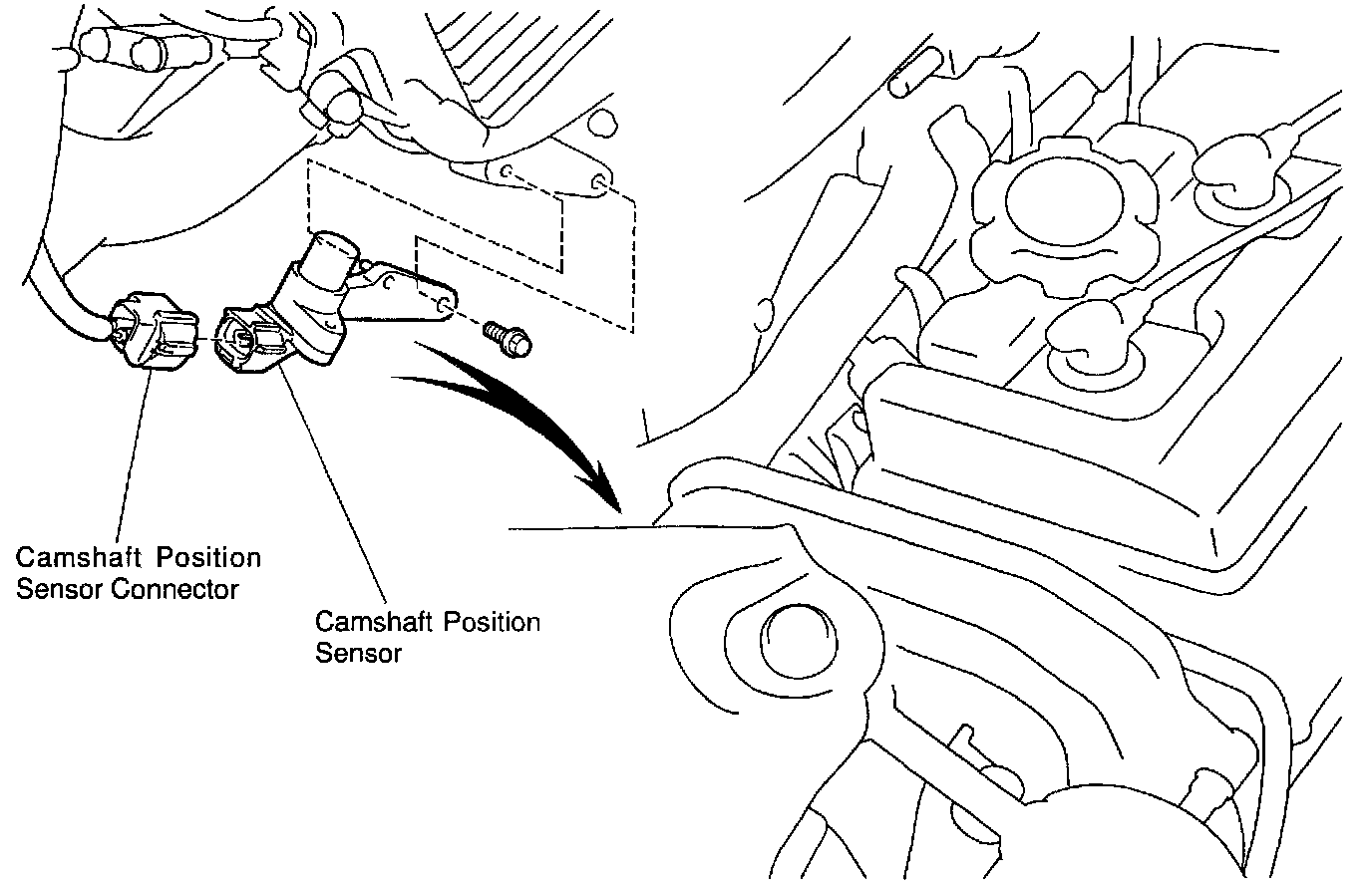 Camshaft Position Sensor Connector

Camshaft Position Sensor