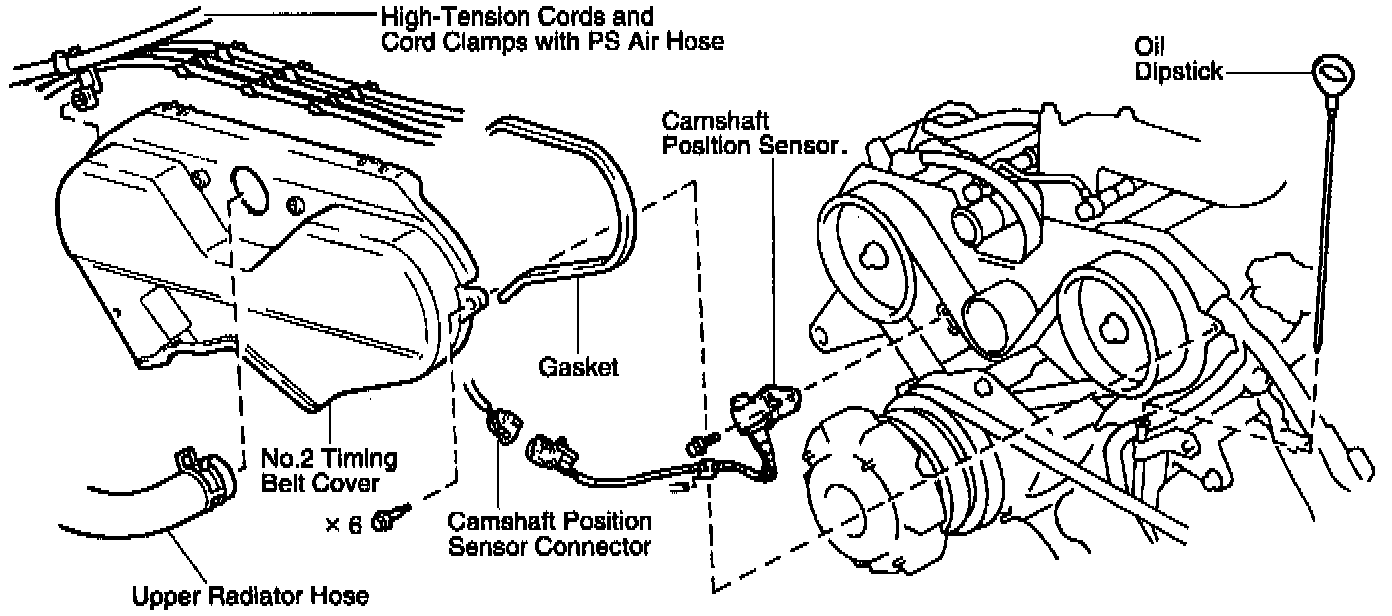 High-Tension Cords and Cord Clamps with PS Air Hose

Oil Dipstick

Camshaft Position Sensor.

Gasket

No.2 Timing Belt Cover

× 6

Camshaft Position Sensor Connector

Upper Radiator Hose