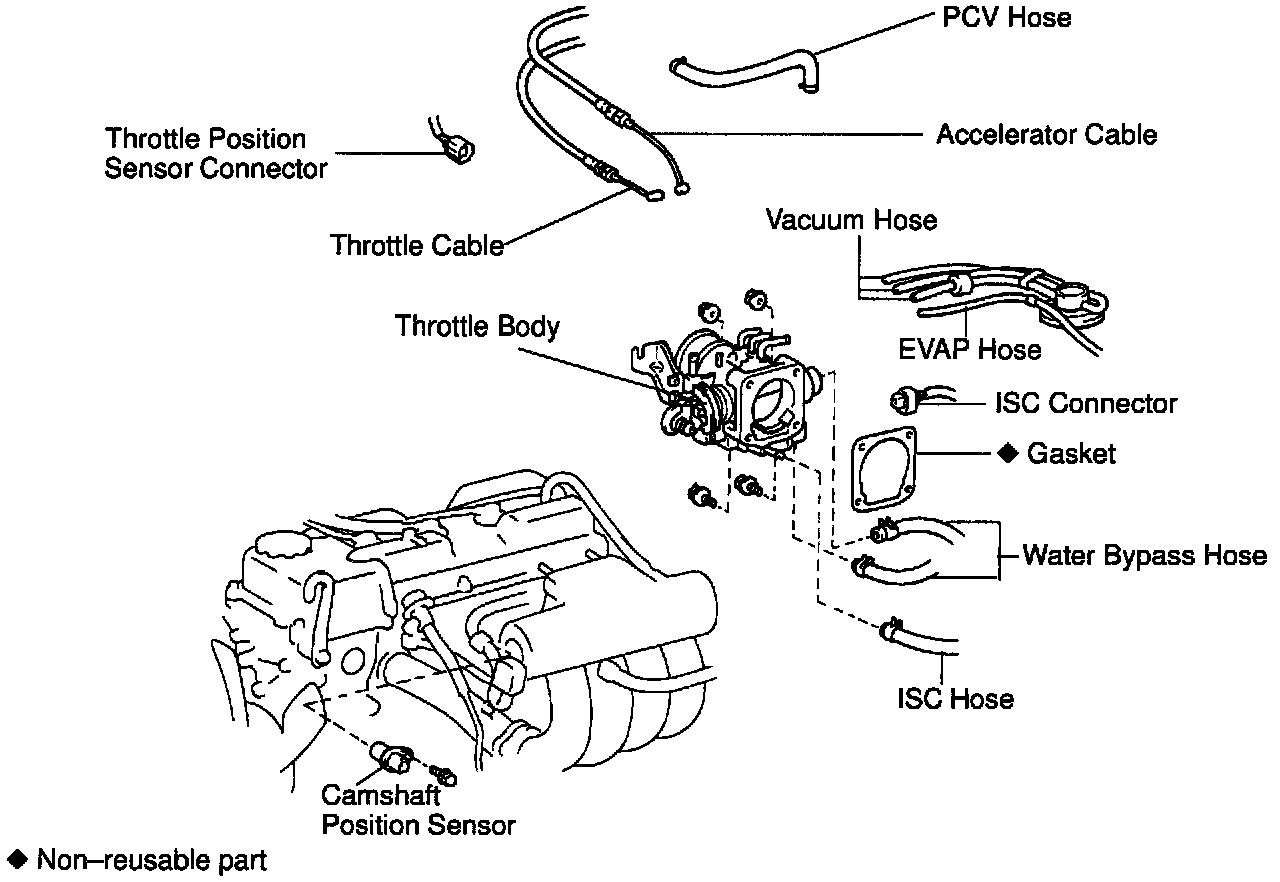 PCV Hose

Throttle Position Sensor Connector

Accelerator Cable

Throttle Cable

Vacuum Hose

Throttle Body

EVAP Hose

ISC Connector

◆ Gasket

Water Bypass Hose

ISC Hose

Camshaft Position Sensor

◆ Non–reusable part