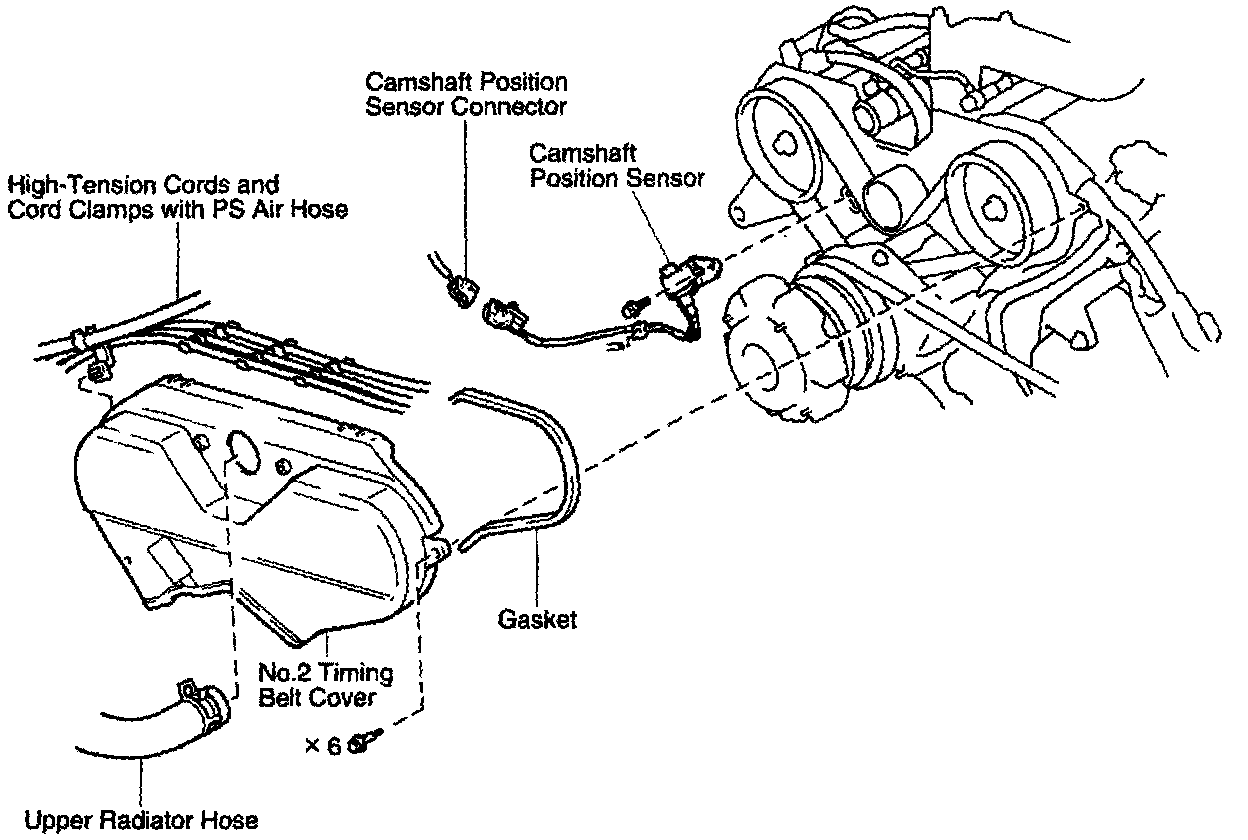 Camshaft Position Sensor Connector

Camshaft Position Sensor

High-Tension Cords and Cord Clamps with PS Air Hose

Gasket

No.2 Timing Belt Cover

× 6

Upper Radiator Hose