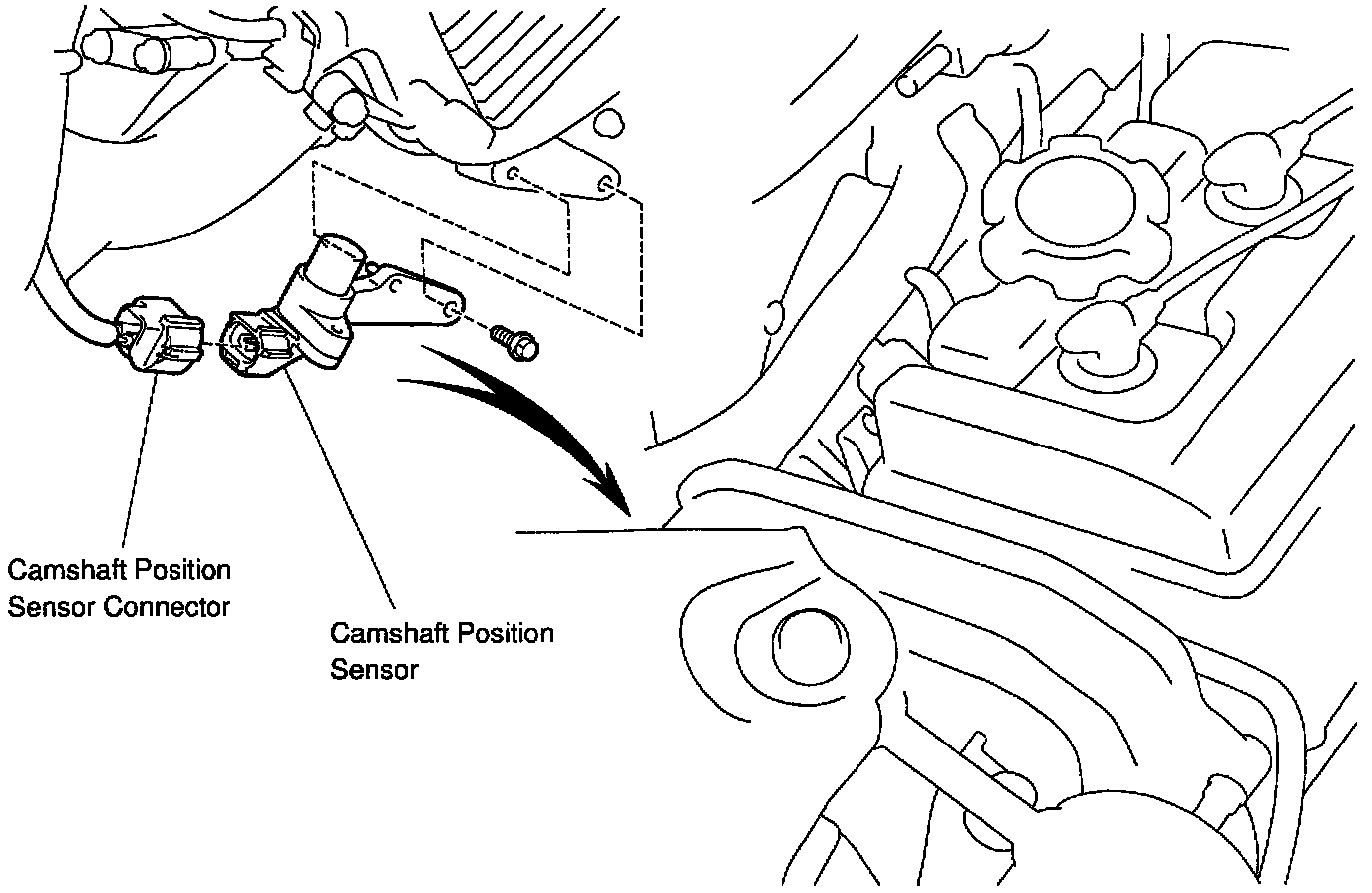 Camshaft Position Sensor Connector

Camshaft Position Sensor