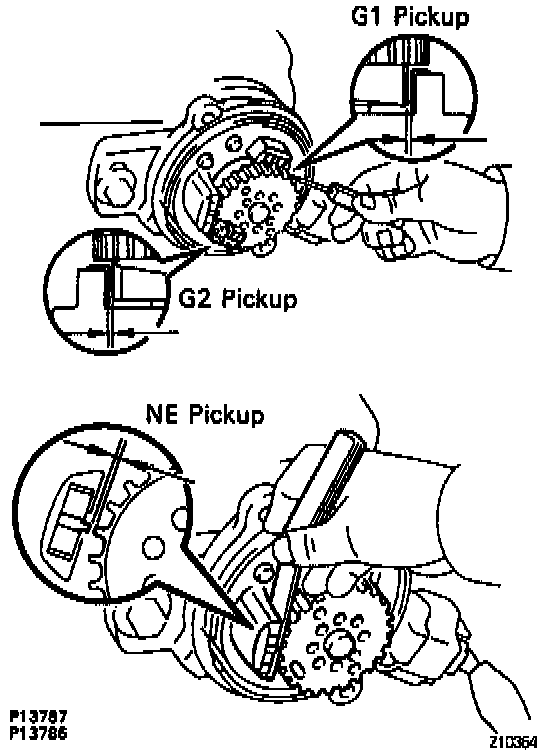 G1 Pickup

G2 Pickup

NE Pickup

P13787
P13786

Z10364