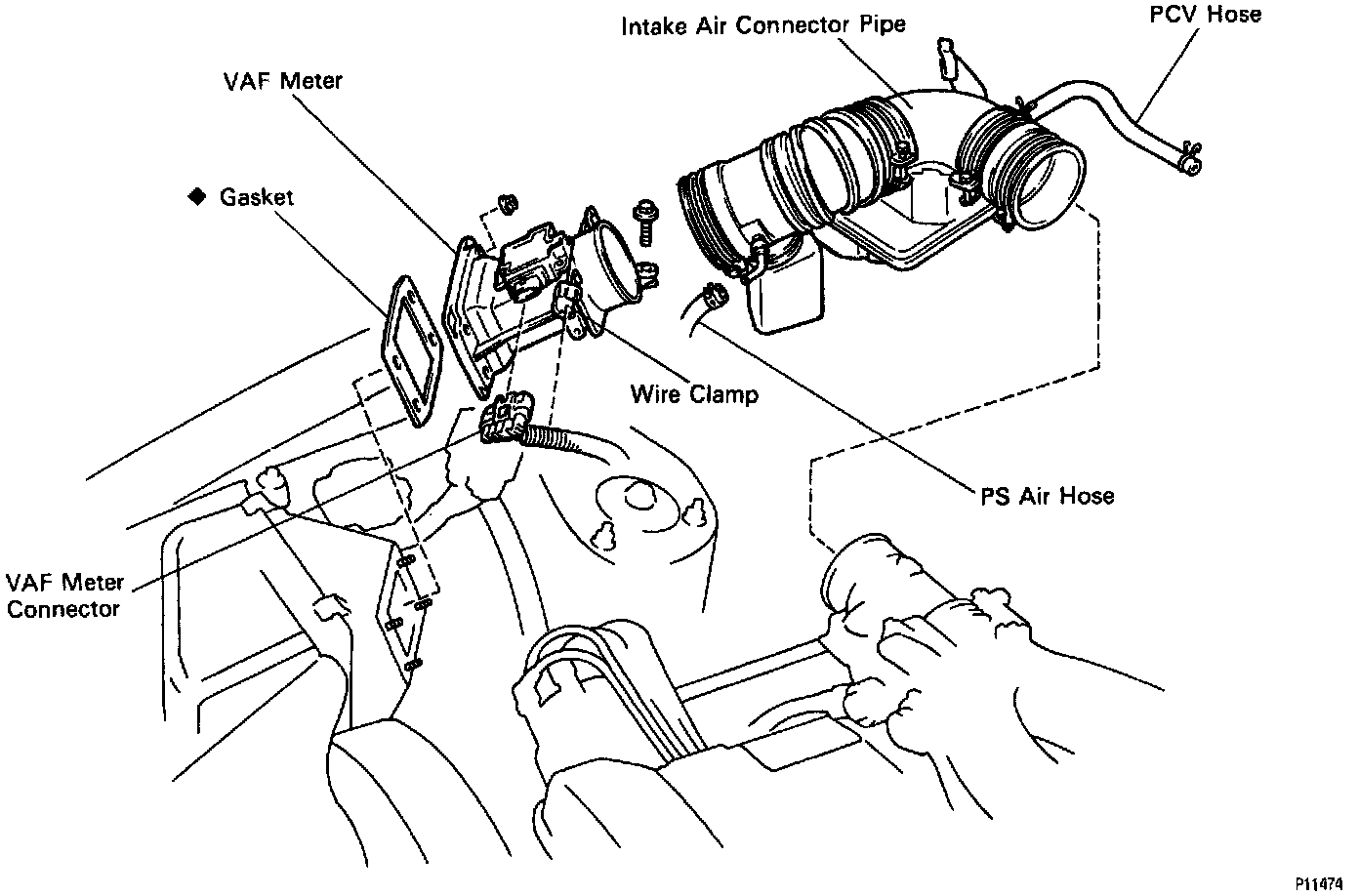 Intake Air Connector Pipe

PCV Hose

VAF Meter

◆ Gasket

Wire Clamp

PS Air Hose

VAF Meter Connector

P11474