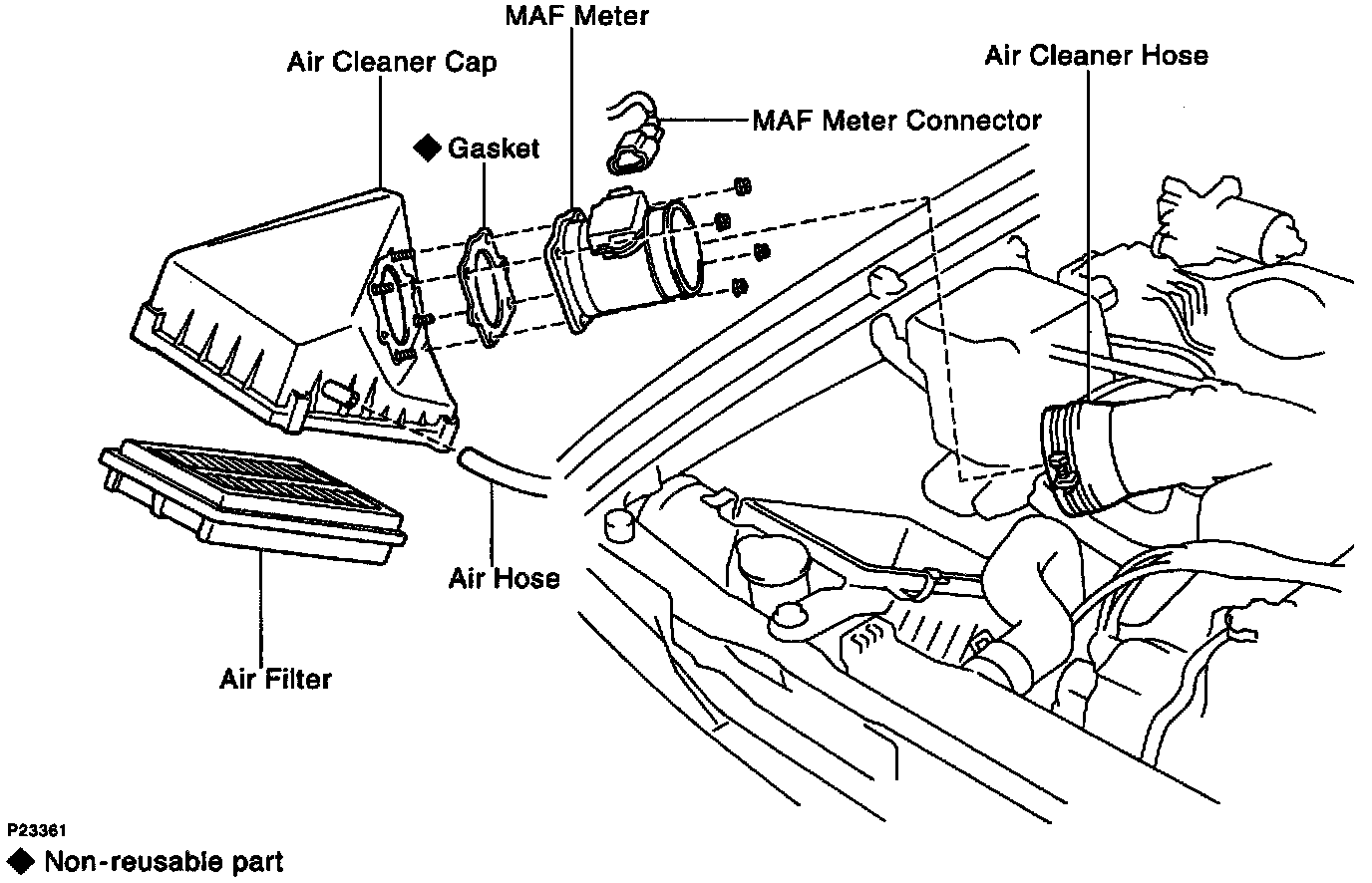 MAF Meter
Air Cleaner Cap
Air Cleaner Hose
MAF Meter Connector
◆ Gasket
Air Hose
Air Filter
P23361
◆ Non-reusable part