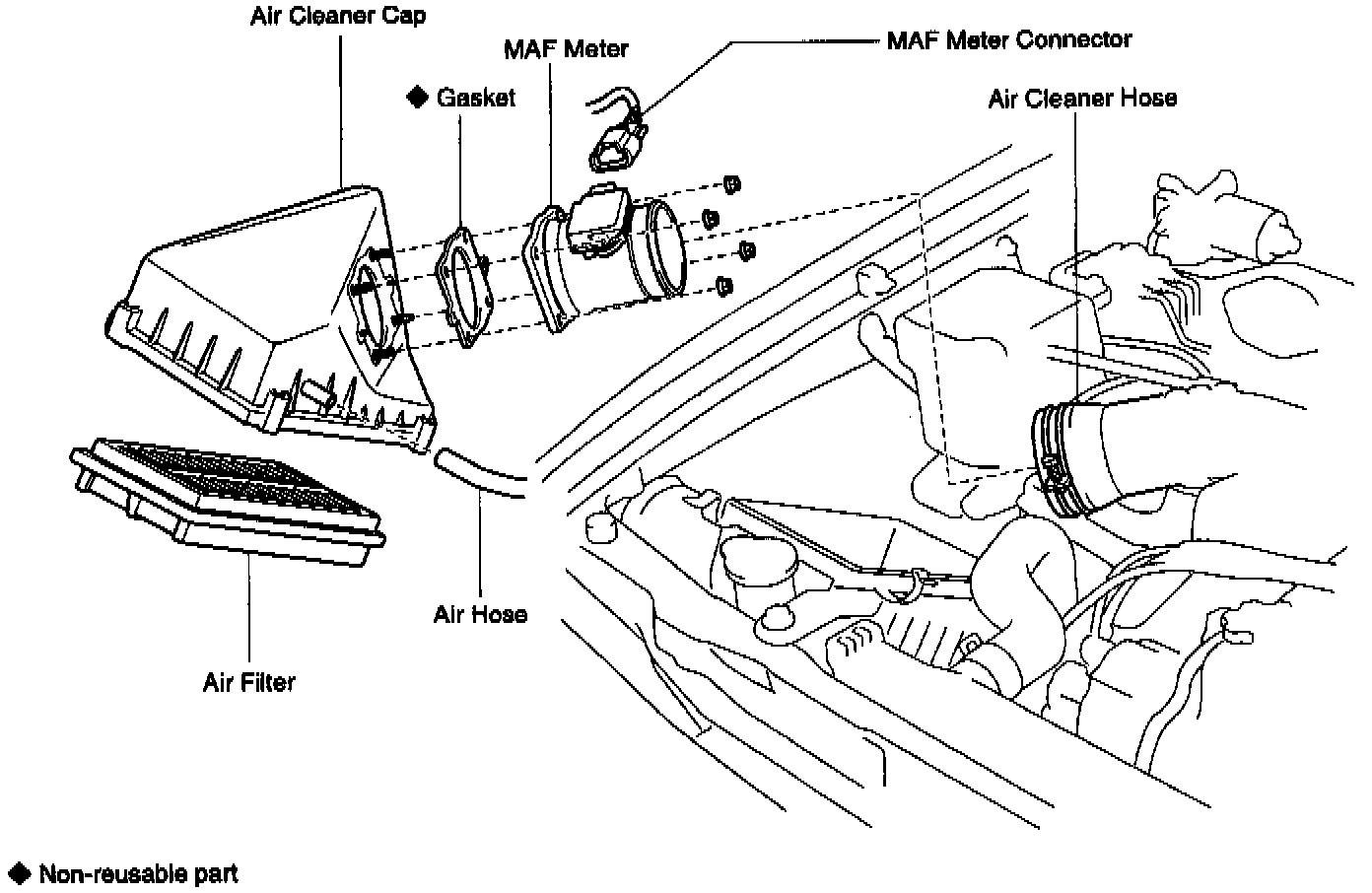 Air Cleaner Cap

MAF Meter

MAF Meter Connector

◆ Gasket

Air Cleaner Hose

Air Hose

Air Filter

◆ Non-reusable part