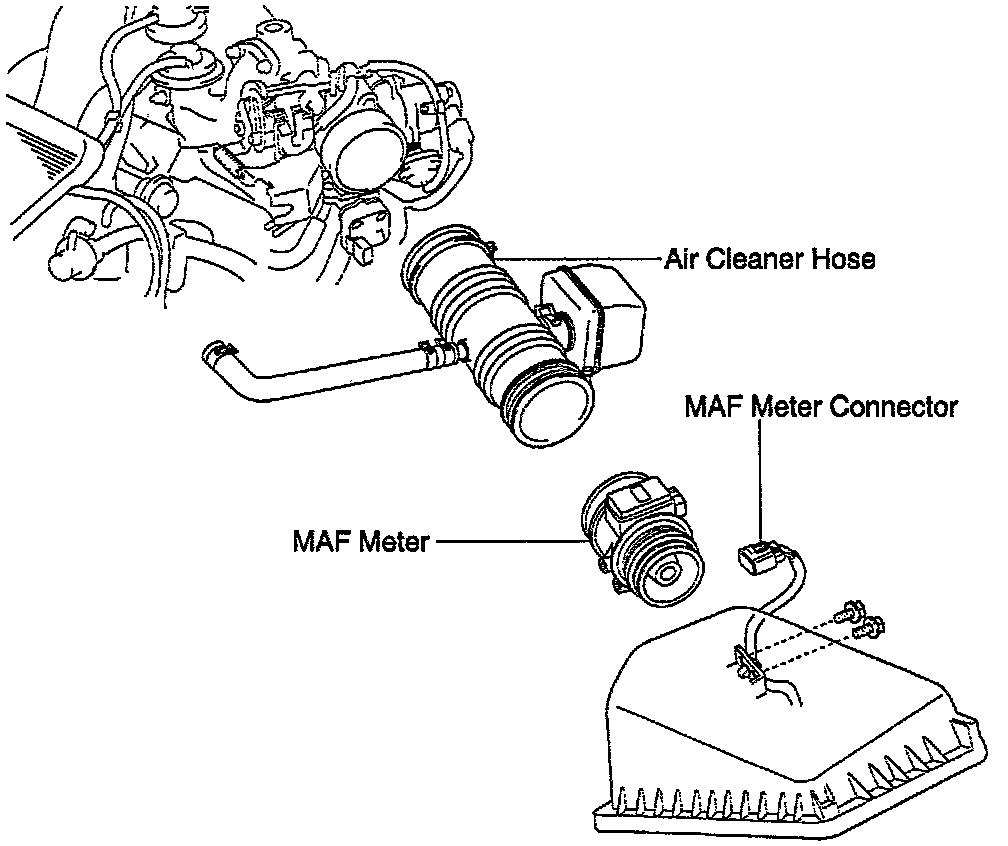 Air Cleaner Hose

MAF Meter Connector

MAF Meter