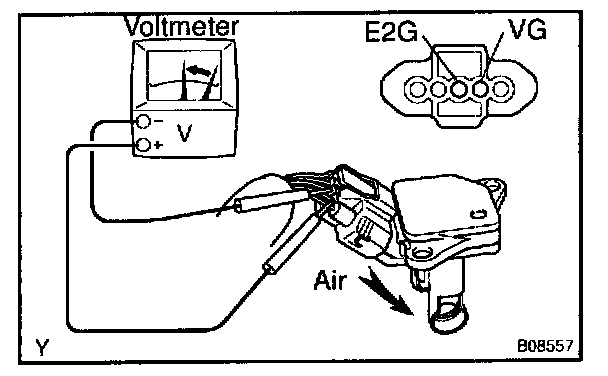 Voltmeter

E2G VG

−
+
V

Air

Y

B08557