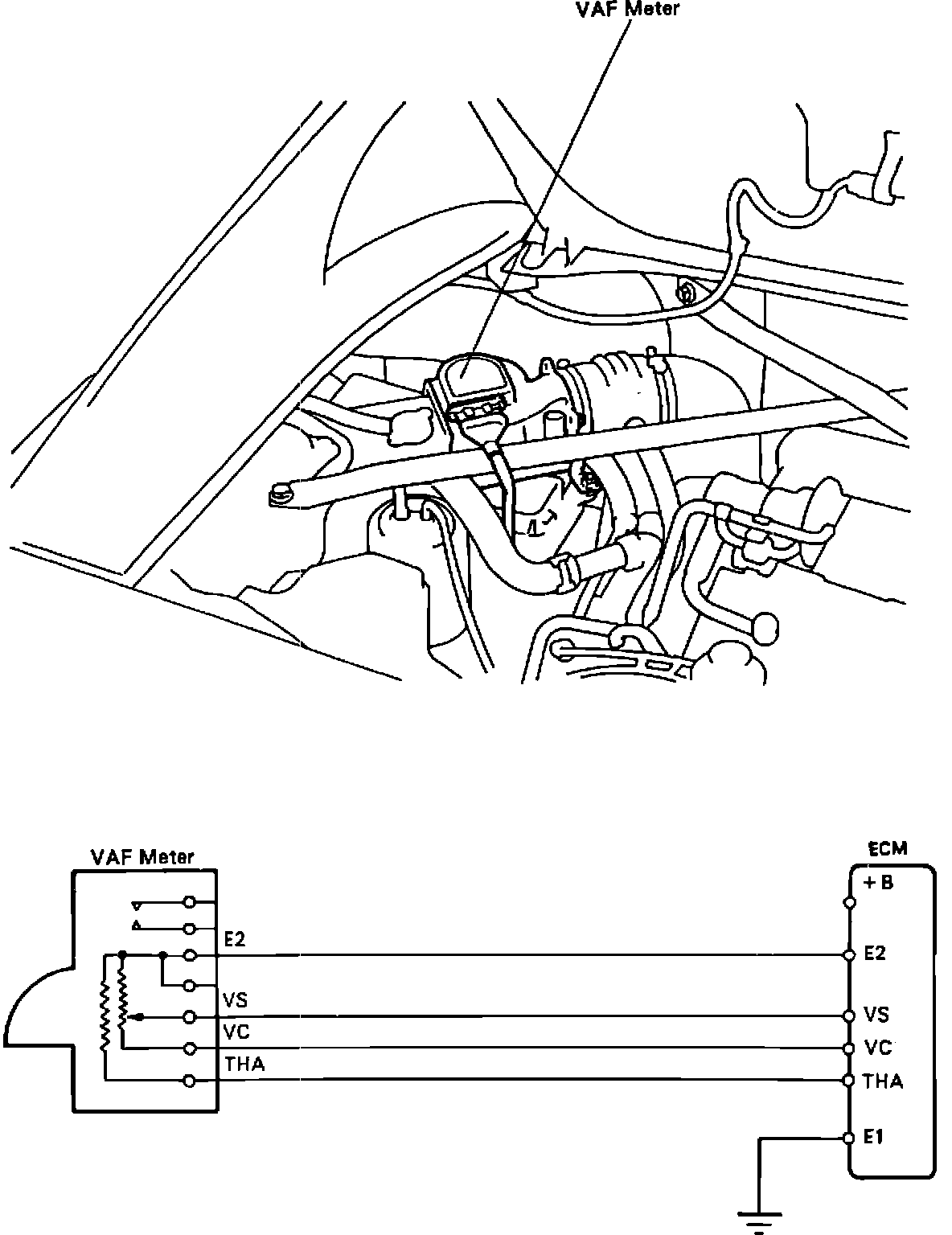 VAF Meter

VAF Meter

E2
VS
VC
THA

ECM
+ B
E2
VS
VC
THA
E1