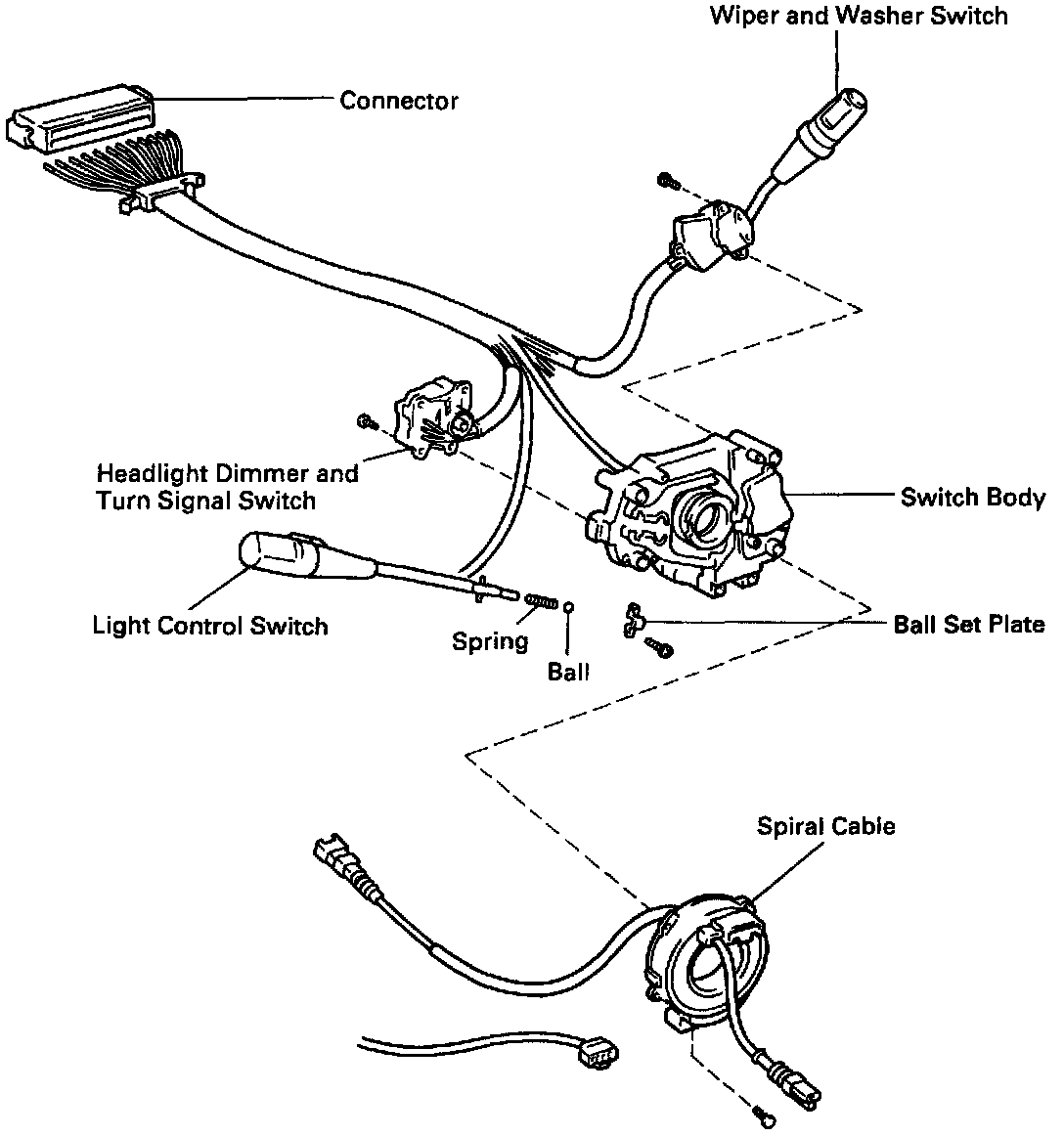 Wiper and Washer Switch

Connector

Headlight Dimmer and Turn Signal Switch

Switch Body

Light Control Switch

Spring

Ball

Ball Set Plate

Spiral Cable