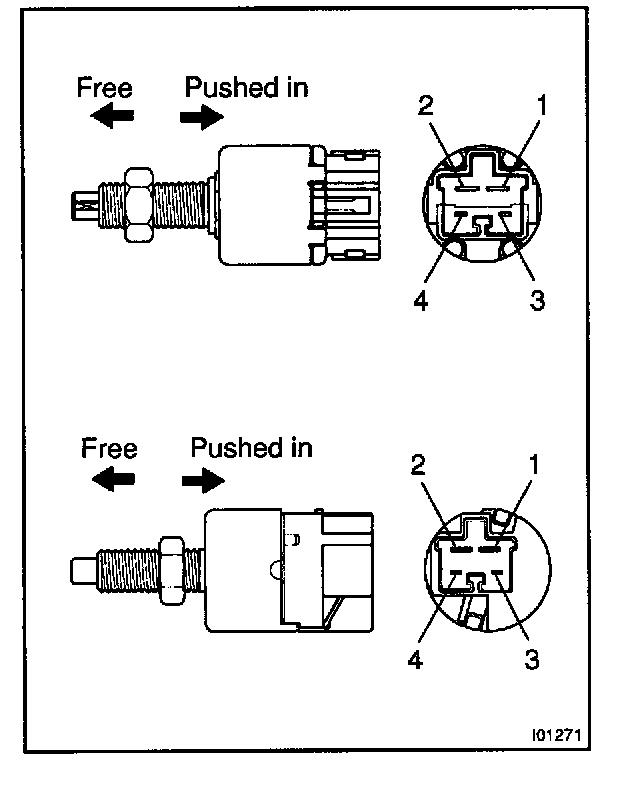 Free Pushed in

2 1

4 3

Free Pushed in

2 1

4 3

I01271