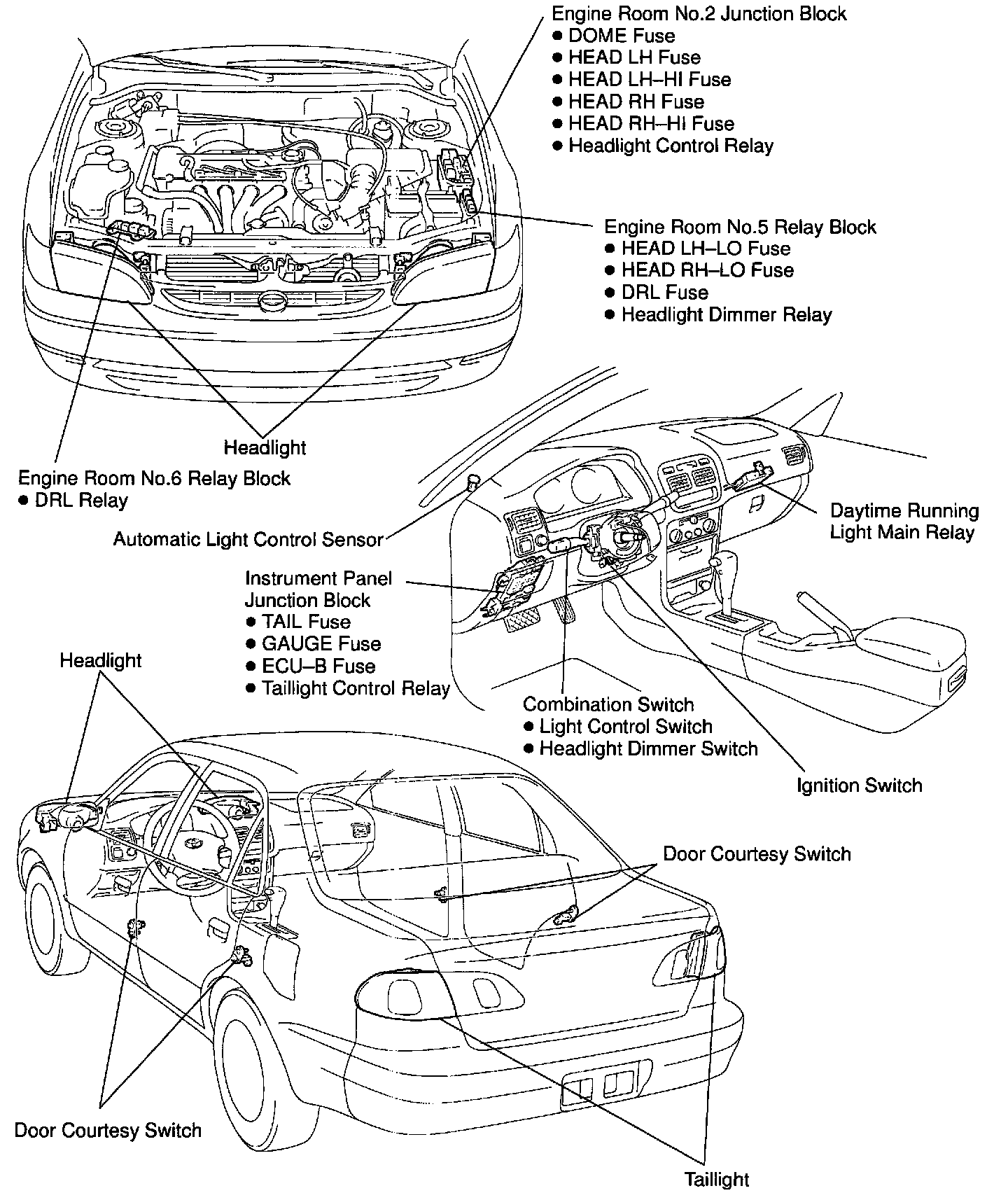 Engine Room No.2 Junction Block
● DOME Fuse
● HEAD LH Fuse
● HEAD LH–HI Fuse
● HEAD RH Fuse
● HEAD RH–HI Fuse
● Headlight Control Relay

Engine Room No.5 Relay Block
● HEAD LH–LO Fuse
● HEAD RH–LO Fuse
● DRL Fuse
● Headlight Dimmer Relay

Headlight

Engine Room No.6 Relay Block
● DRL Relay

Automatic Light Control Sensor

Daytime Running Light Main Relay

Instrument Panel Junction Block
● TAIL Fuse
● GAUGE Fuse
● ECU–B Fuse
● Taillight Control Relay

Headlight

Combination Switch
● Light Control Switch
● Headlight Dimmer Switch

Ignition Switch

Door Courtesy Switch

Door Courtesy Switch

Taillight