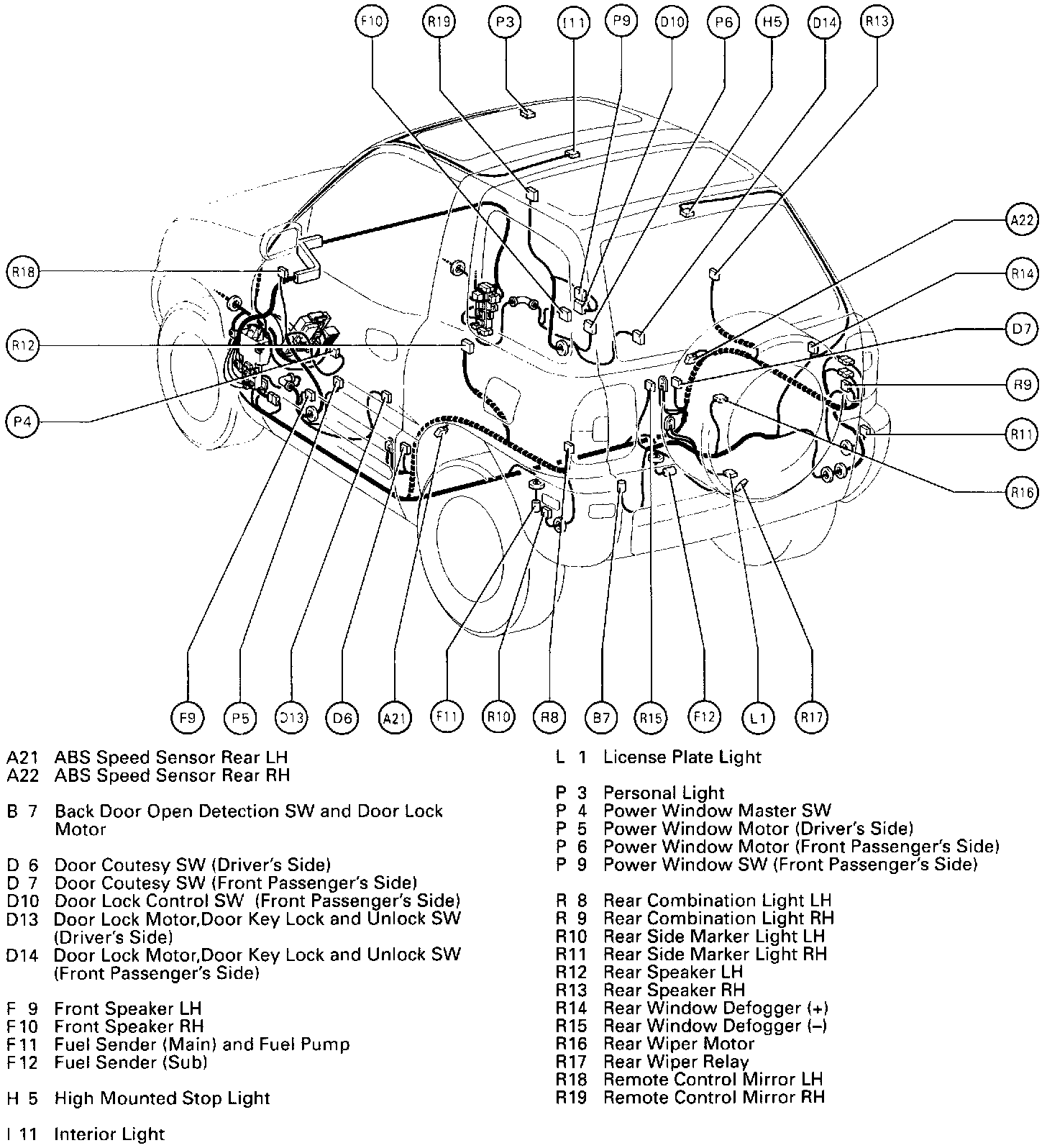 F10 R19 P3 I11 P9 D10 P6 H5 D14 R13

R18

R12

P4

A22

R14

D7

R9

R11

R16

F9 P5 D13 D6 A21 F11 R10 R8 B7 R15 F12 L1 R17

A21 ABS Speed Sensor Rear LH
A22 ABS Speed Sensor Rear RH

B 7 Back Door Open Detection SW and Door Lock Motor

D 6 Door Coutesy SW (Driver's Side)
D 7 Door Coutesy SW (Front Passenger's Side)
D10 Door Lock Control SW (Front Passenger's Side)
D13 Door Lock Motor,Door Key Lock and Unlock SW (Driver's Side)
D14 Door Lock Motor,Door Key Lock and Unlock SW (Front Passenger's Side)

F 9 Front Speaker LH
F10 Front Speaker RH
F11 Fuel Sender (Main) and Fuel Pump
F12 Fuel Sender (Sub)

H 5 High Mounted Stop Light

I 11 Interior Light

L 1 License Plate Light

P 3 Personal Light
P 4 Power Window Master SW
P 5 Power Window Motor (Driver's Side)
P 6 Power Window Motor (Front Passenger's Side)
P 9 Power Window SW (Front Passenger's Side)

R 8 Rear Combination Light LH
R 9 Rear Combination Light RH
R10 Rear Side Marker Light LH
R11 Rear Side Marker Light RH
R12 Rear Speaker LH
R13 Rear Speaker RH
R14 Rear Window Defogger (+)
R15 Rear Window Defogger (–)
R16 Rear Wiper Motor
R17 Rear Wiper Relay
R18 Remote Control Mirror LH
R19 Remote Control Mirror RH