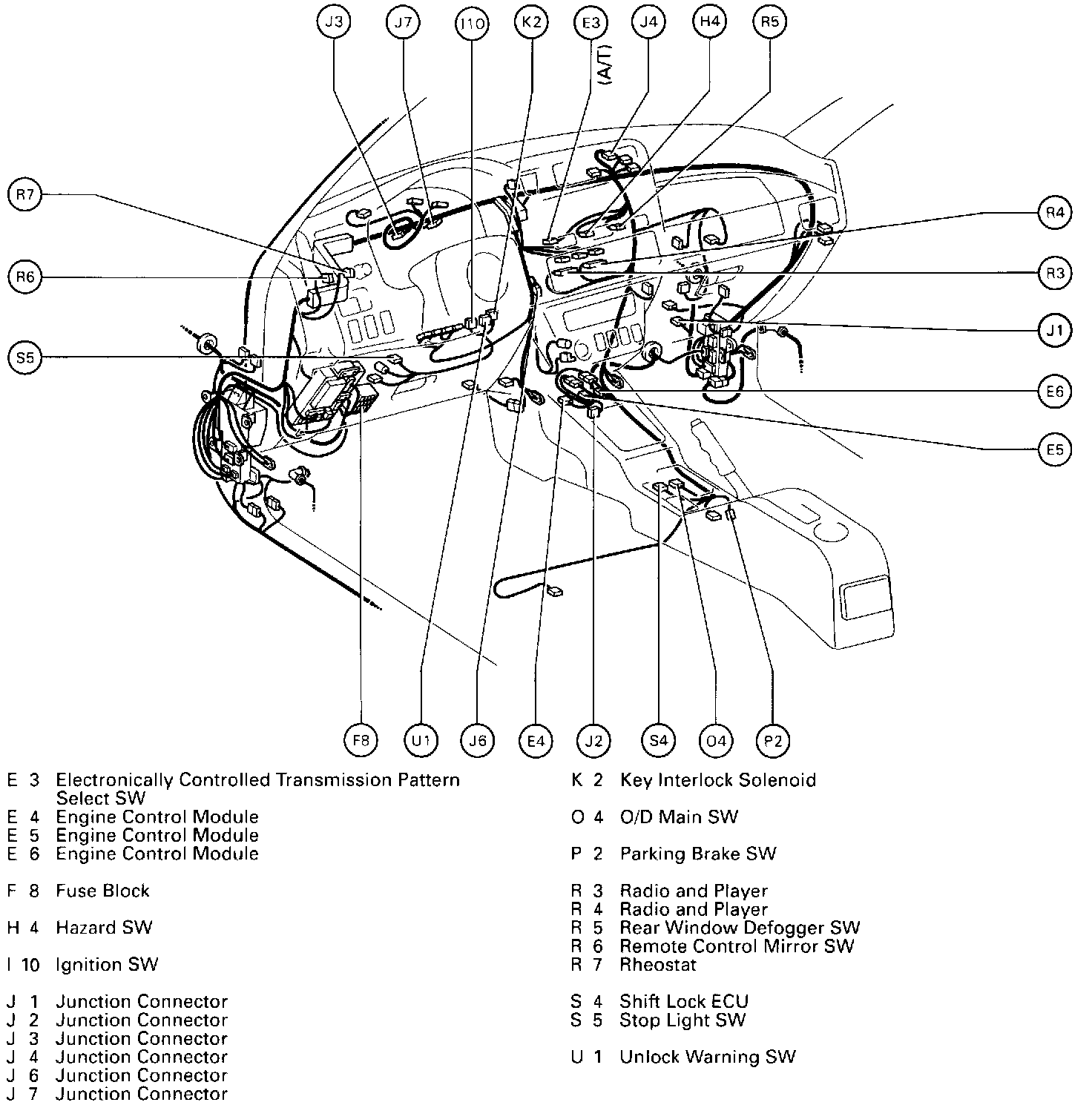 J3 J7 I10 K2 E3 (A/T) J4 H4 R5

R7

R6

S5

R4

R3

J1

E6

E5

F8 U1 J6 E4 J2 S4 O4 P2

E 3 Electronically Controlled Transmission Pattern Select SW
E 4 Engine Control Module
E 5 Engine Control Module
E 6 Engine Control Module

F 8 Fuse Block

H 4 Hazard SW

I 10 Ignition SW

J 1 Junction Connector
J 2 Junction Connector
J 3 Junction Connector
J 4 Junction Connector
J 6 Junction Connector
J 7 Junction Connector

K 2 Key Interlock Solenoid

O 4 O/D Main SW

P 2 Parking Brake SW

R 3 Radio and Player
R 4 Radio and Player
R 5 Rear Window Defogger SW
R 6 Remote Control Mirror SW
R 7 Rheostat

S 4 Shift Lock ECU
S 5 Stop Light SW

U 1 Unlock Warning SW