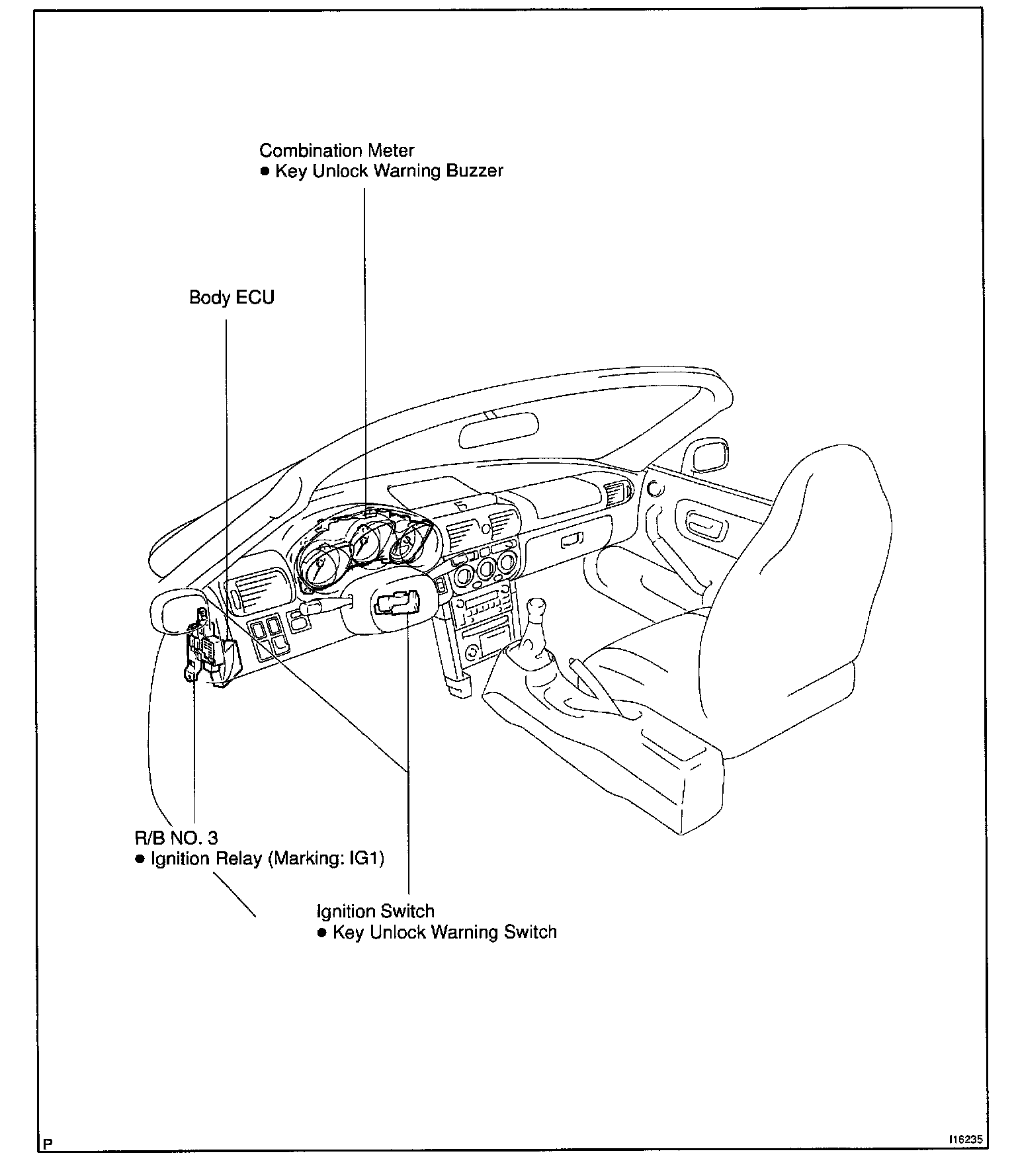 Combination Meter
● Key Unlock Warning Buzzer

Body ECU

R/B NO. 3
● Ignition Relay (Marking: IG1)

Ignition Switch
● Key Unlock Warning Switch

P

I16235