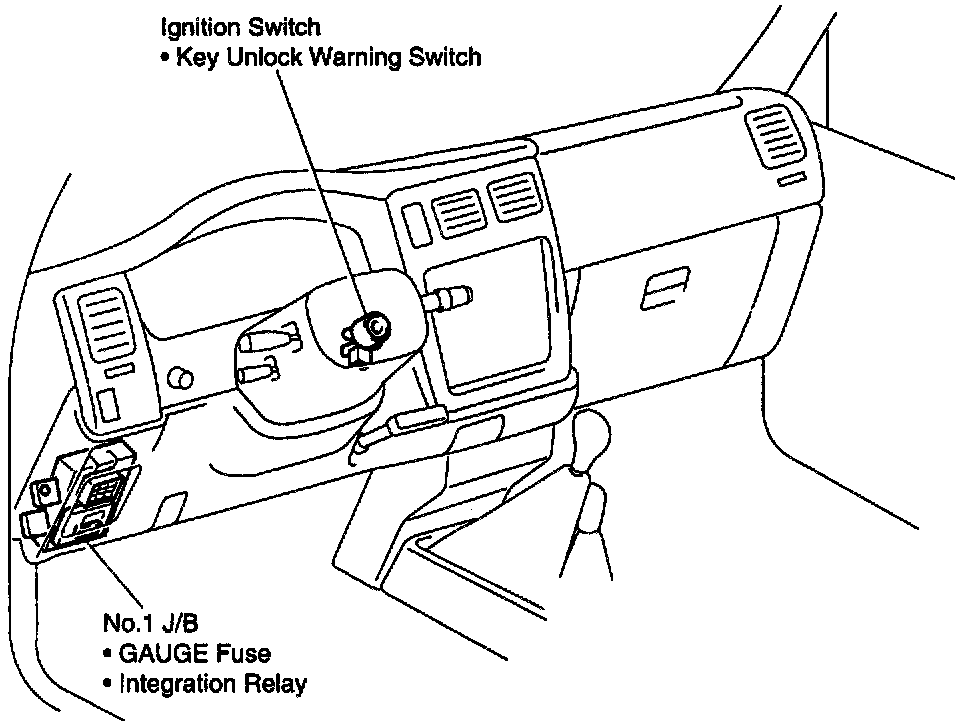 Ignition Switch
• Key Unlock Warning Switch

No.1 J/B
• GAUGE Fuse
• Integration Relay