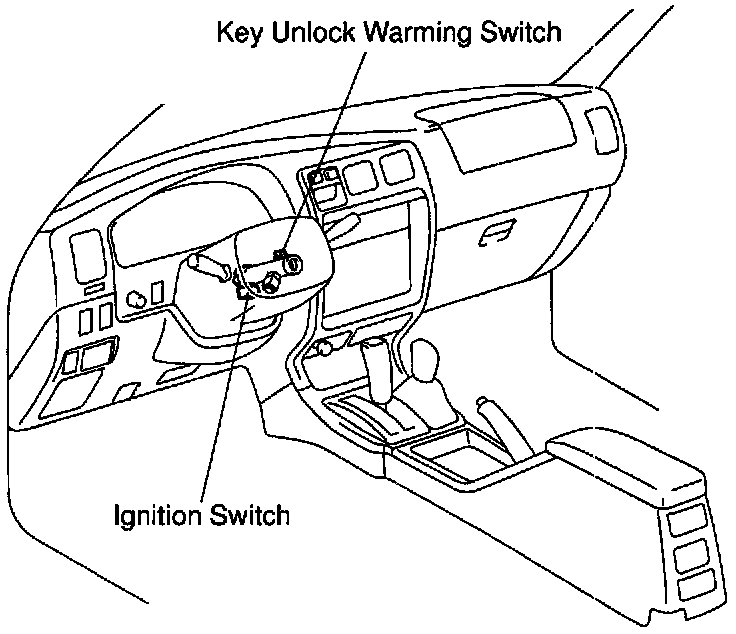 Key Unlock Warming Switch

Ignition Switch