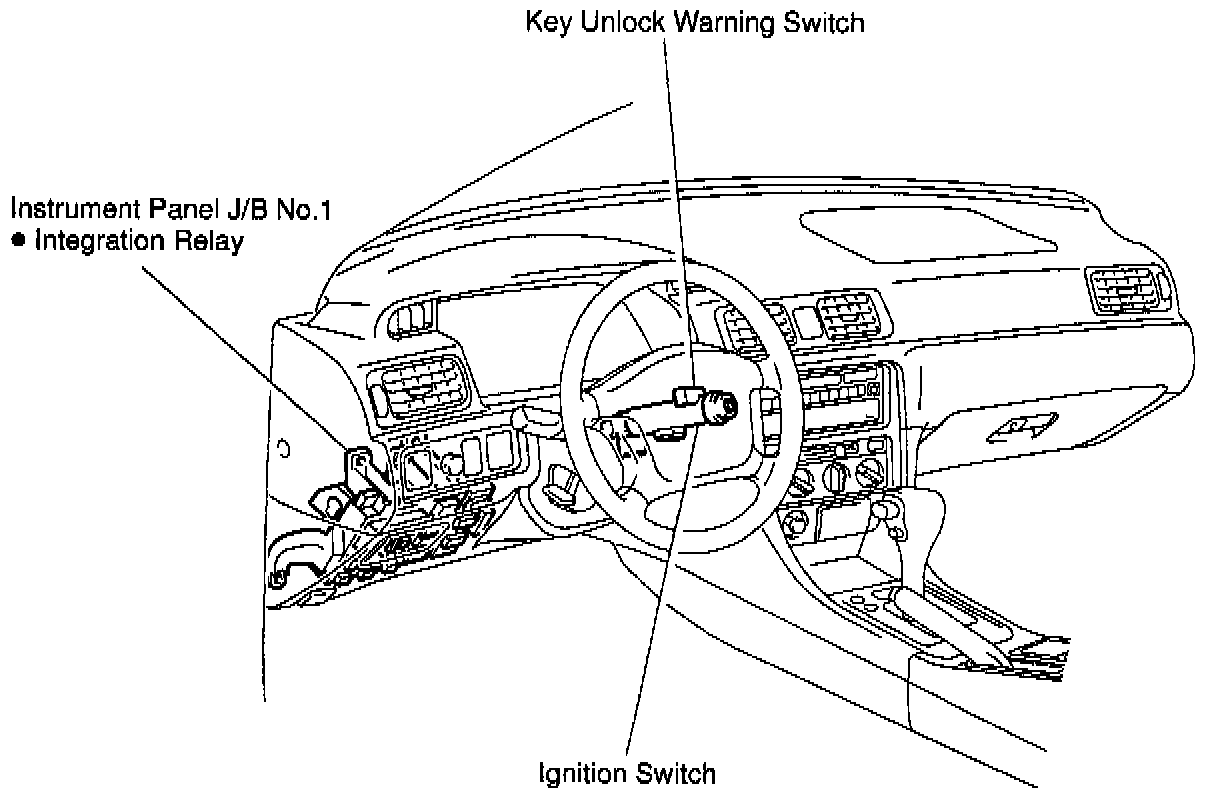 Key Unlock Warning Switch

Instrument Panel J/B No.1
● Integration Relay

Ignition Switch