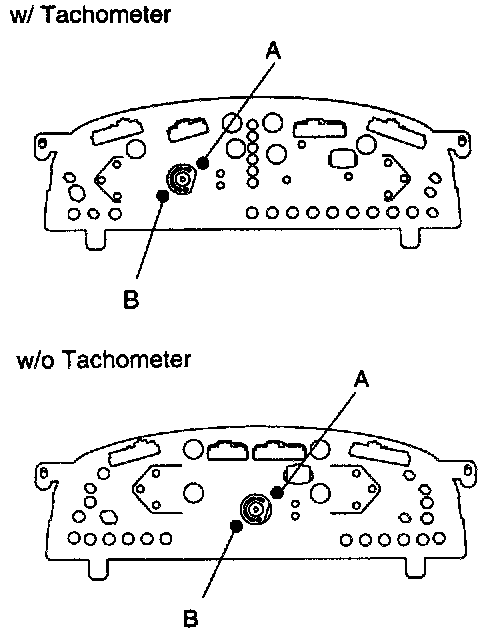 w/ Tachometer

A

B

w/o Tachometer

A

B