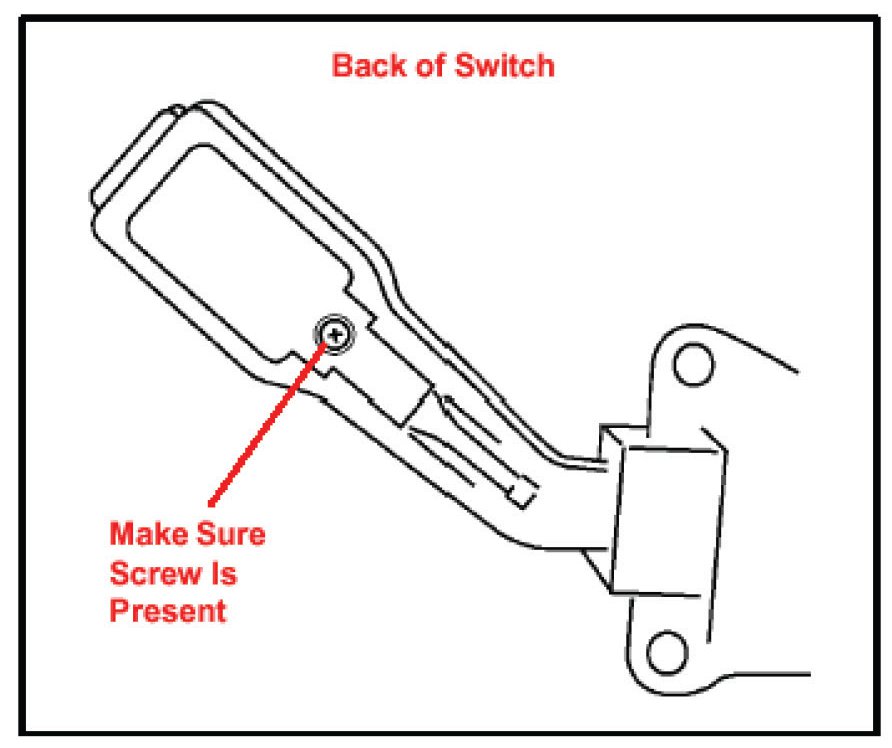 Back of Switch

Make Sure Screw Is Present