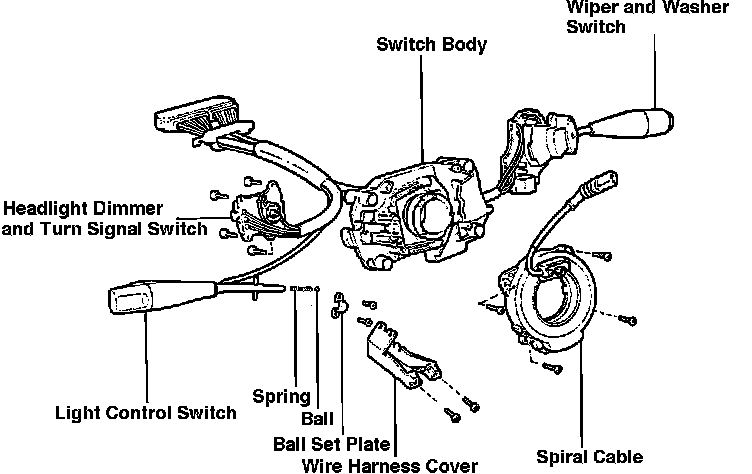 Wiper and Washer Switch

Switch Body

Headlight Dimmer and Turn Signal Switch

Light Control Switch

Spring

Ball

Ball Set Plate

Wire Harness Cover

Spiral Cable