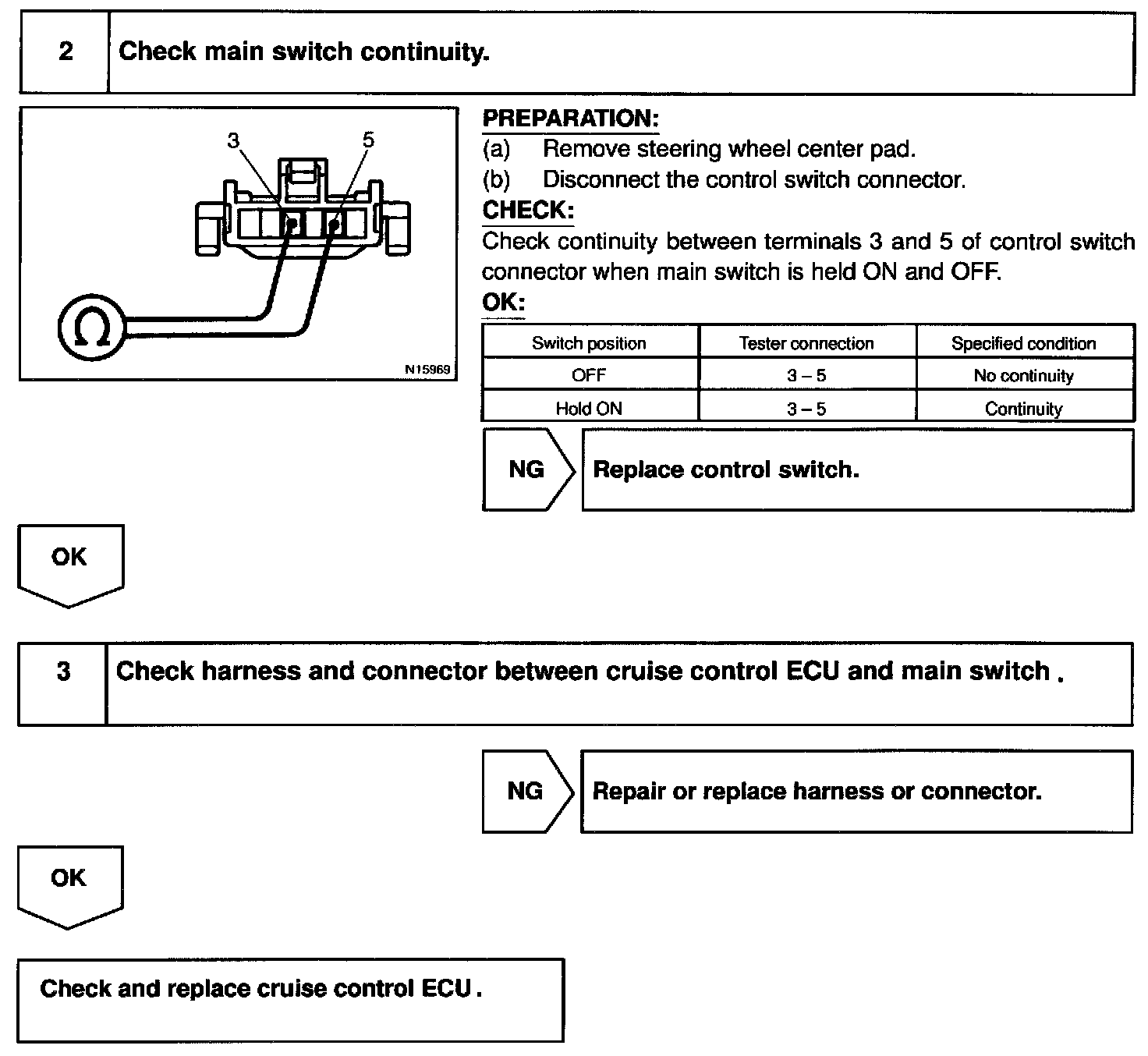 2 Check main switch continuity.

3
5
Ω
N15969

PREPARATION:
(a) Remove steering wheel center pad.
(b) Disconnect the control switch connector.
CHECK:
Check continuity between terminals 3 and 5 of control switch connector when main switch is held ON and OFF.
OK:

| Switch position | Tester connection | Specified condition |
|---|---|---|
| OFF | 3 – 5 | No continuity |
| Hold ON | 3 – 5 | Continuity |

NG Replace control switch.

OK

3 Check harness and connector between cruise control ECU and main switch .

NG Repair or replace harness or connector.

OK

Check and replace cruise control ECU .