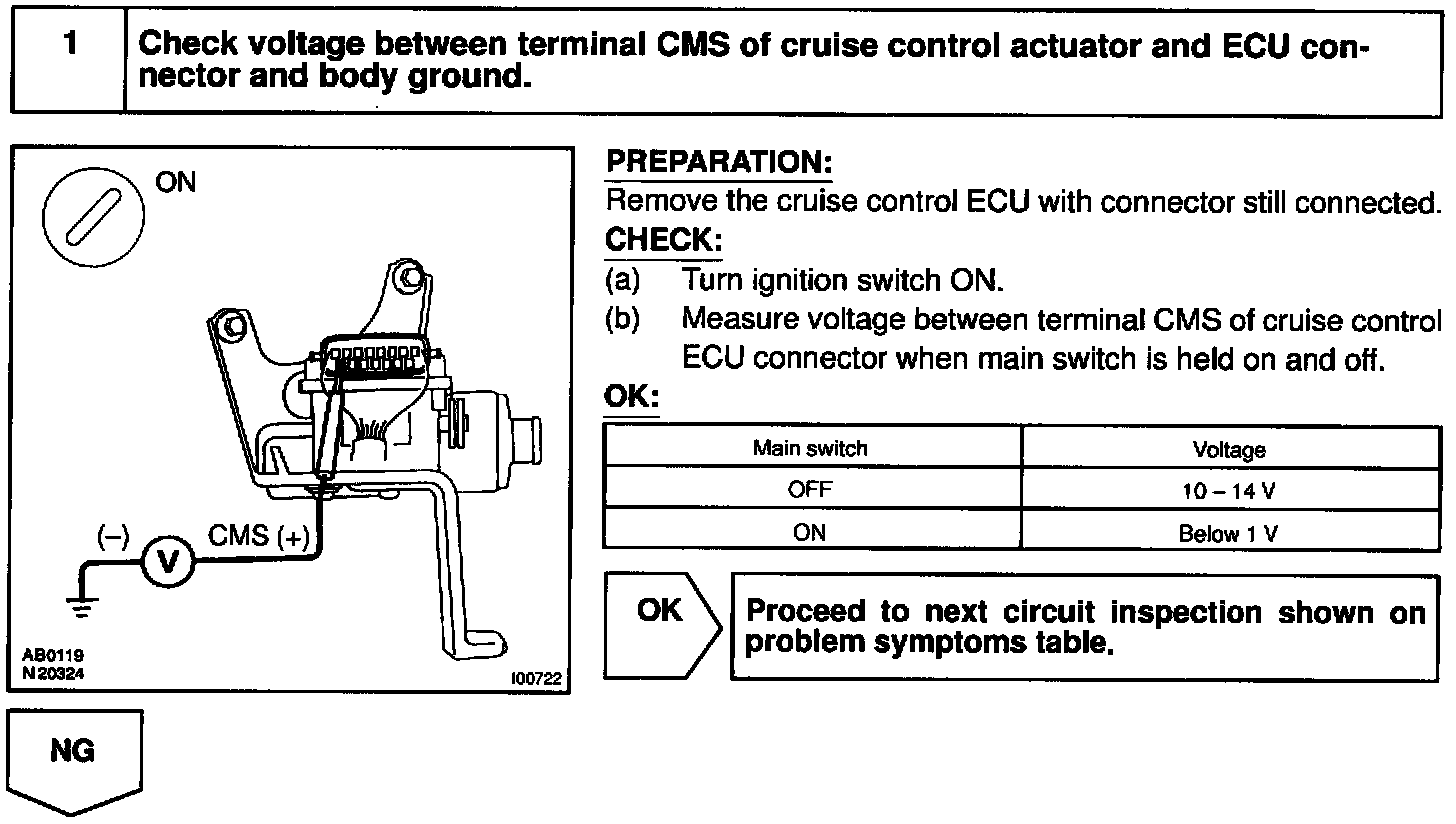 1 Check voltage between terminal CMS of cruise control actuator and ECU connector and body ground.

ON

(–) V CMS (+)

AB0119
N20324

I00722

PREPARATION:
Remove the cruise control ECU with connector still connected.

CHECK:
(a) Turn ignition switch ON.
(b) Measure voltage between terminal CMS of cruise control ECU connector when main switch is held on and off.

OK:

| Main switch | Voltage |
|---|---|
| OFF | 10 – 14 V |
| ON | Below 1 V |

OK

Proceed to next circuit inspection shown on problem symptoms table.

NG