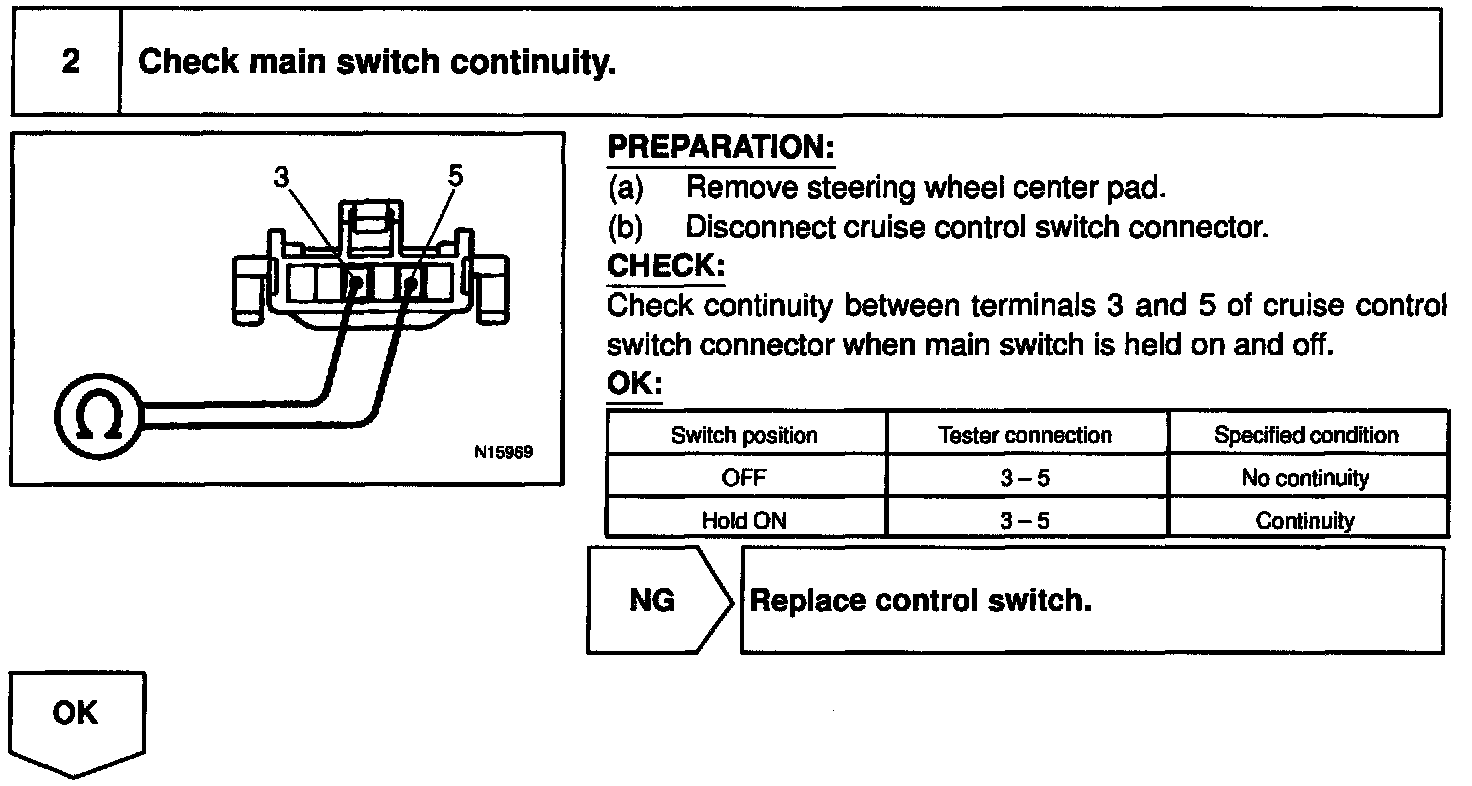 2 Check main switch continuity.

3
5
Ω
N15969

PREPARATION:
(a) Remove steering wheel center pad.
(b) Disconnect cruise control switch connector.
CHECK:
Check continuity between terminals 3 and 5 of cruise control switch connector when main switch is held on and off.
OK:

| Switch position | Tester connection | Specified condition |
|---|---|---|
| OFF | 3 – 5 | No continuity |
| Hold ON | 3 – 5 | Continuity |

NG
Replace control switch.

OK