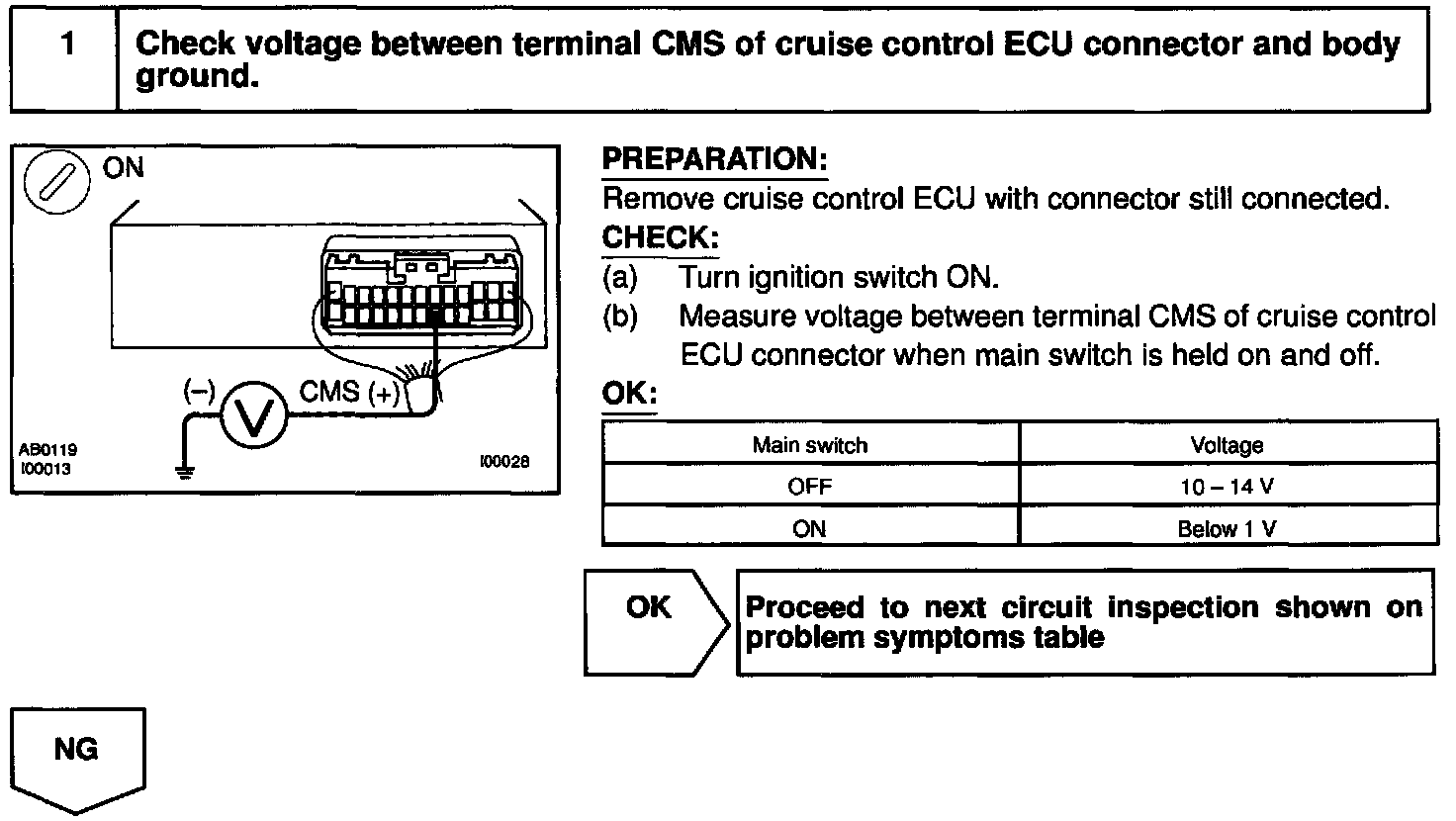 1 Check voltage between terminal CMS of cruise control ECU connector and body ground.

ON

(–) V CMS (+)

AB0119
I00013
I00028

PREPARATION:
Remove cruise control ECU with connector still connected.

CHECK:
(a) Turn ignition switch ON.
(b) Measure voltage between terminal CMS of cruise control ECU connector when main switch is held on and off.

OK:

| Main switch | Voltage |
|---|---|
| OFF | 10 – 14 V |
| ON | Below 1 V |

OK

Proceed to next circuit inspection shown on problem symptoms table

NG