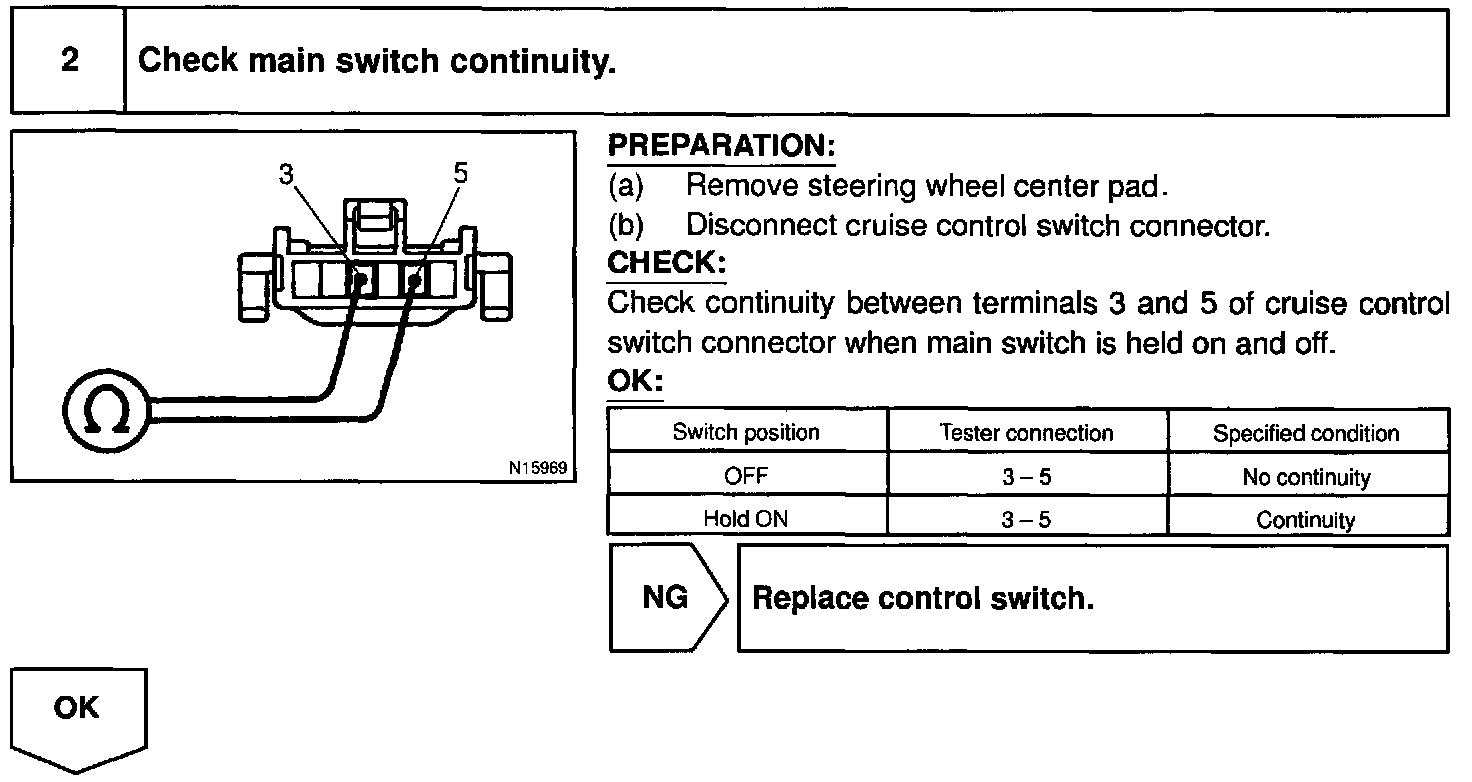 2 Check main switch continuity.

3
5
Ω
N15969

PREPARATION:
(a) Remove steering wheel center pad.
(b) Disconnect cruise control switch connector.
CHECK:
Check continuity between terminals 3 and 5 of cruise control switch connector when main switch is held on and off.
OK:

| Switch position | Tester connection | Specified condition |
|---|---|---|
| OFF | 3 – 5 | No continuity |
| Hold ON | 3 – 5 | Continuity |

NG
Replace control switch.

OK