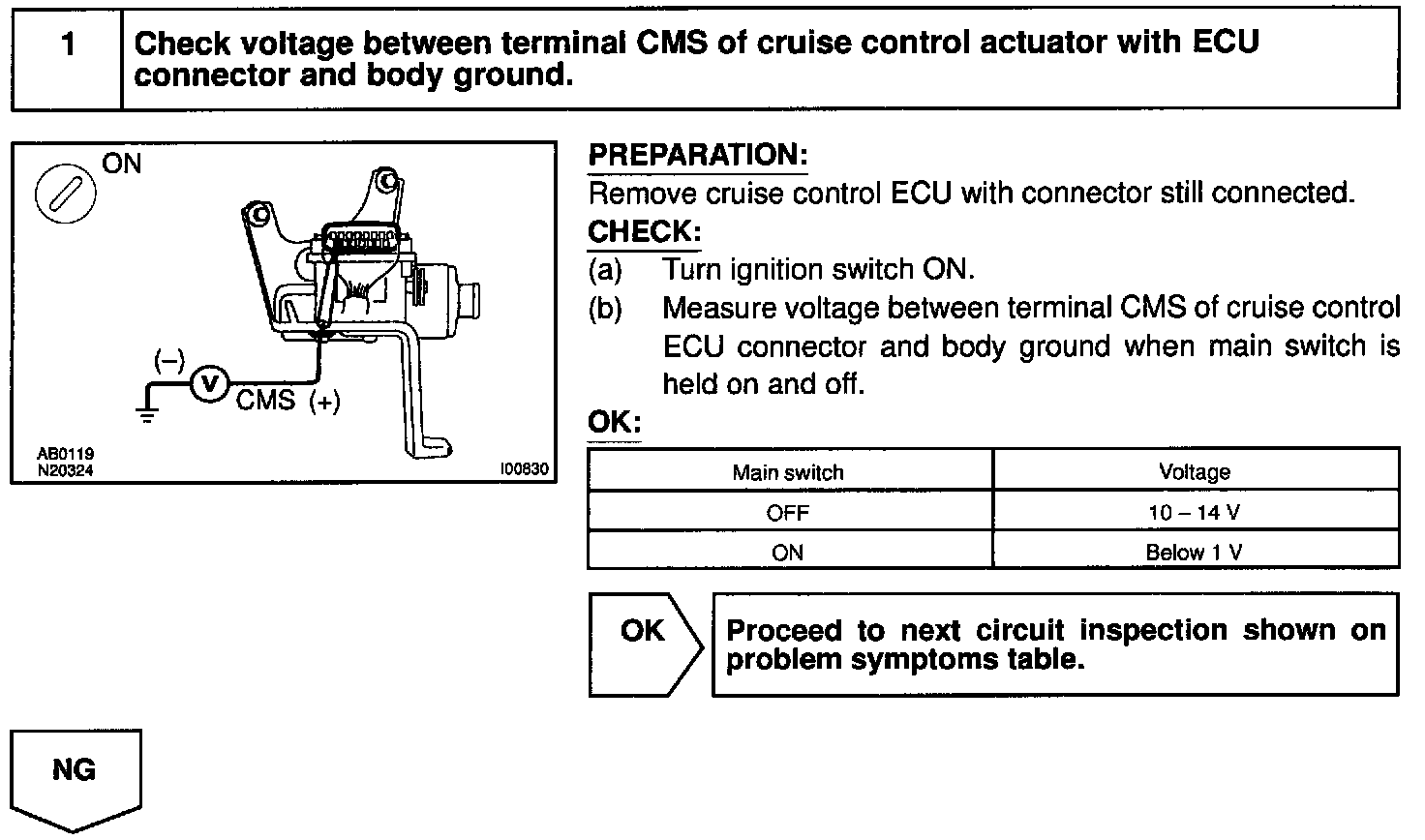 1 Check voltage between terminal CMS of cruise control actuator with ECU connector and body ground.

ON

(–)

V

CMS (+)

AB0119
N20324

I00830

PREPARATION:
Remove cruise control ECU with connector still connected.

CHECK:
(a) Turn ignition switch ON.
(b) Measure voltage between terminal CMS of cruise control ECU connector and body ground when main switch is held on and off.

OK:

| Main switch | Voltage |
|---|---|
| OFF | 10 – 14 V |
| ON | Below 1 V |

OK

Proceed to next circuit inspection shown on problem symptoms table.

NG