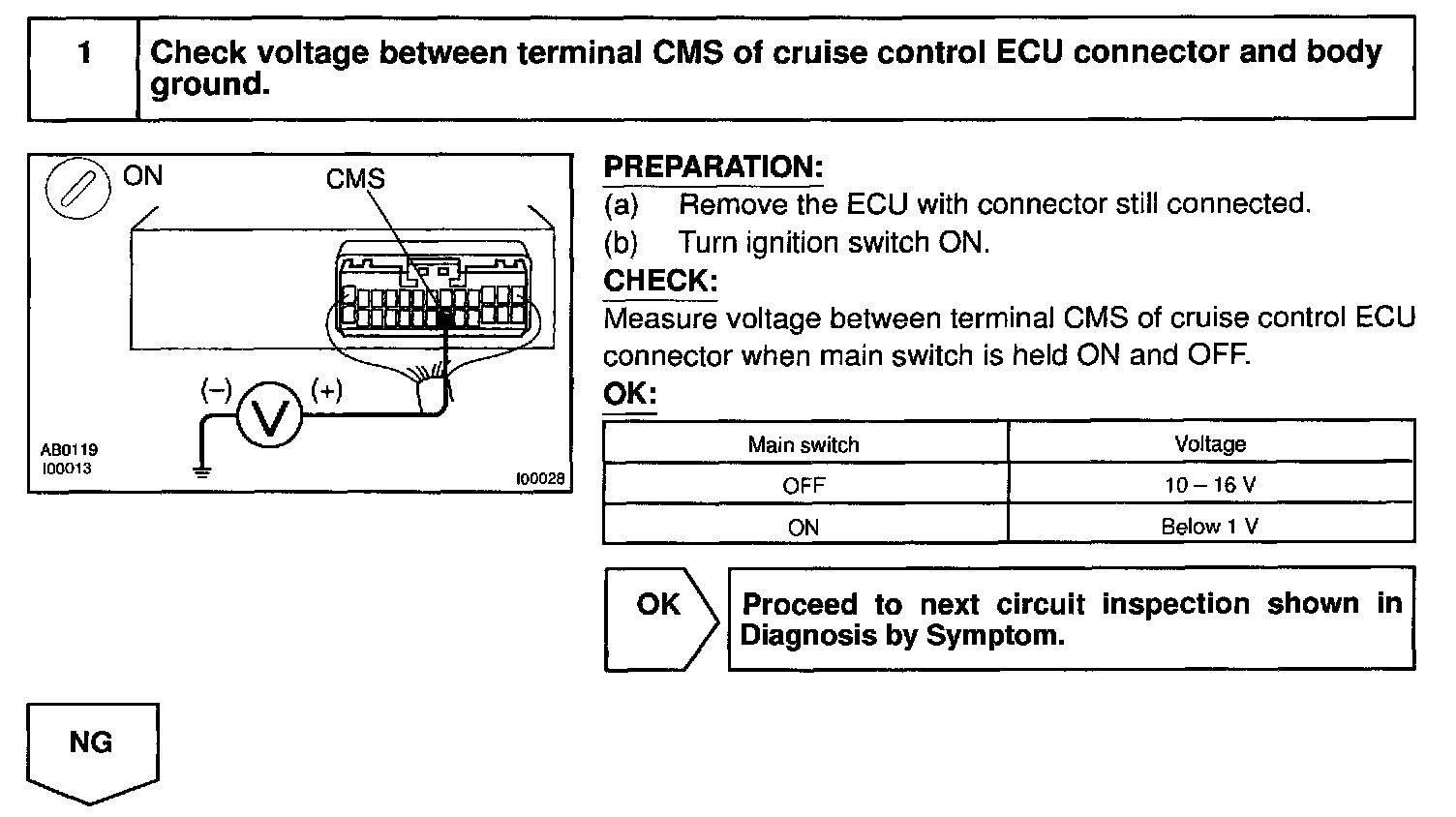 1 Check voltage between terminal CMS of cruise control ECU connector and body ground.

ON
CMS
(–)
V
(+)
AB0119
I00013
I00028

PREPARATION:
(a) Remove the ECU with connector still connected.
(b) Turn ignition switch ON.

CHECK:
Measure voltage between terminal CMS of cruise control ECU connector when main switch is held ON and OFF.

OK:

| Main switch | Voltage |
|---|---|
| OFF | 10 – 16 V |
| ON | Below 1 V |

OK

Proceed to next circuit inspection shown in Diagnosis by Symptom.

NG