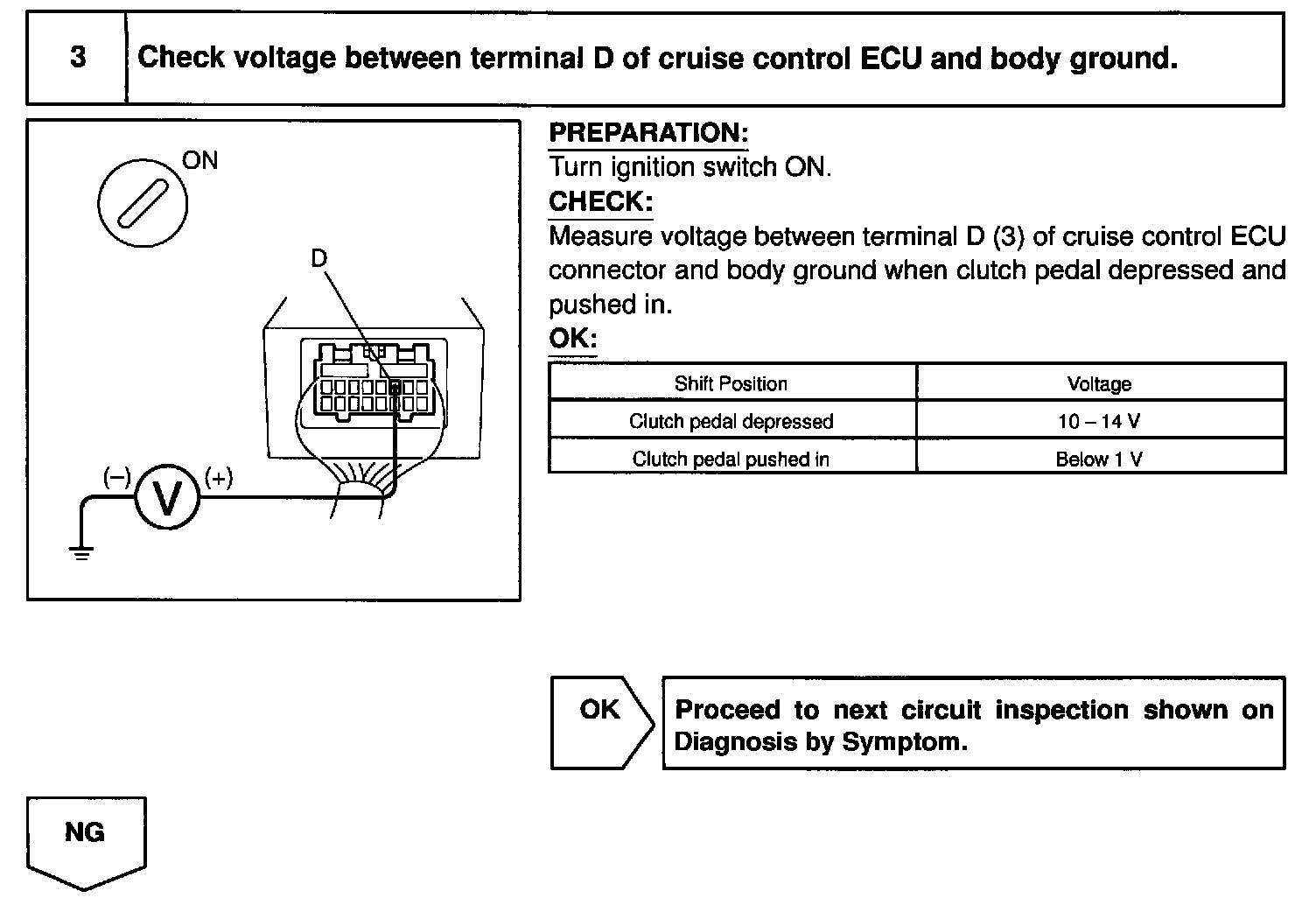 3 Check voltage between terminal D of cruise control ECU and body ground.

ON

D

(–) V (+)

PREPARATION:
Turn ignition switch ON.
CHECK:
Measure voltage between terminal D (3) of cruise control ECU connector and body ground when clutch pedal depressed and pushed in.
OK:

| Shift Position | Voltage |
|---|---|
| Clutch pedal depressed | 10 – 14 V |
| Clutch pedal pushed in | Below 1 V |

OK

Proceed to next circuit inspection shown on Diagnosis by Symptom.

NG