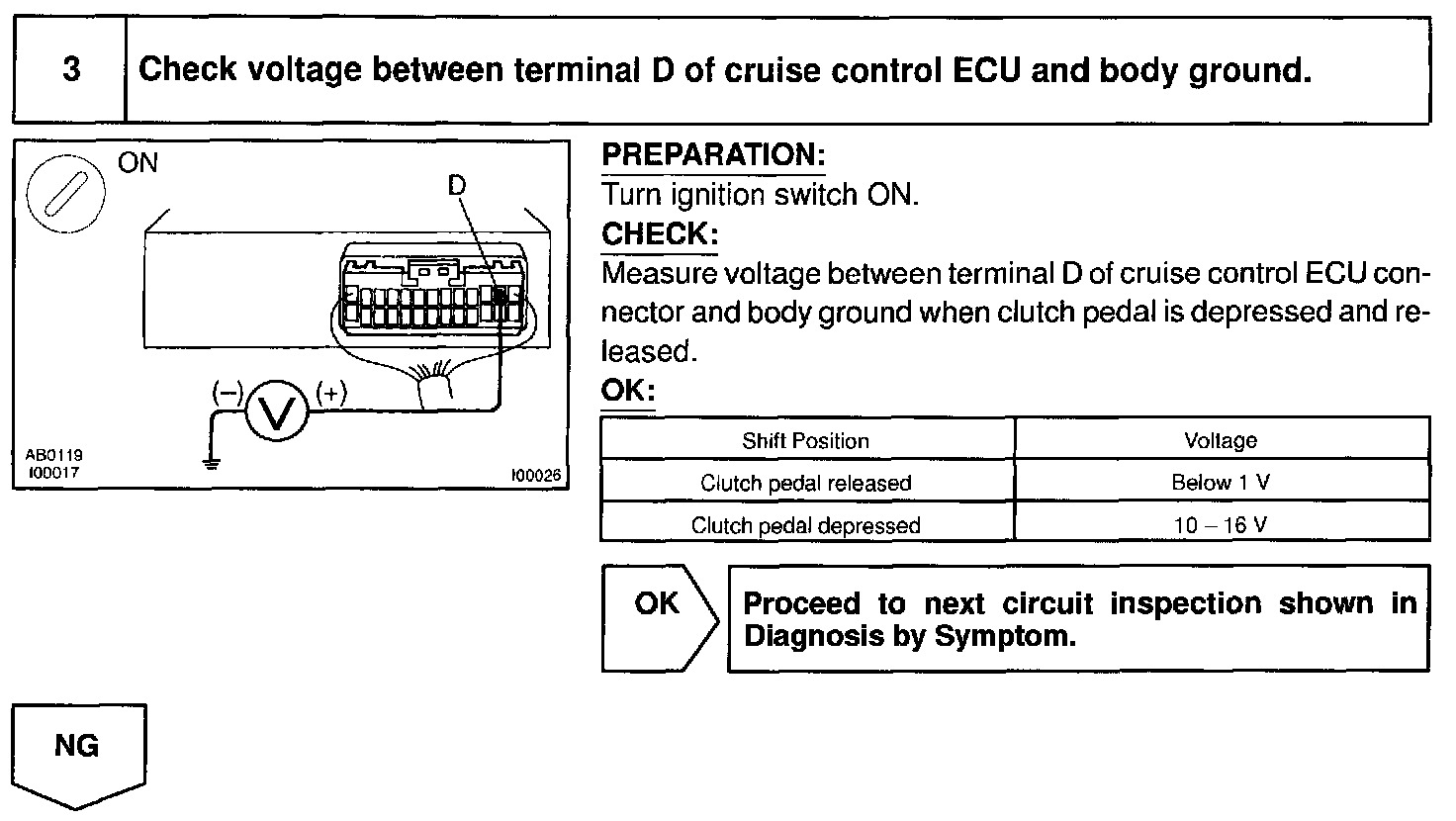 3 Check voltage between terminal D of cruise control ECU and body ground.

ON

D

(–) V (+)

AB0119
I00017

I00026

PREPARATION:
Turn ignition switch ON.
CHECK:
Measure voltage between terminal D of cruise control ECU connector and body ground when clutch pedal is depressed and released.
OK:

| Shift Position | Voltage |
|---|---|
| Clutch pedal released | Below 1 V |
| Clutch pedal depressed | 10 – 16 V |

OK

Proceed to next circuit inspection shown in Diagnosis by Symptom.

NG