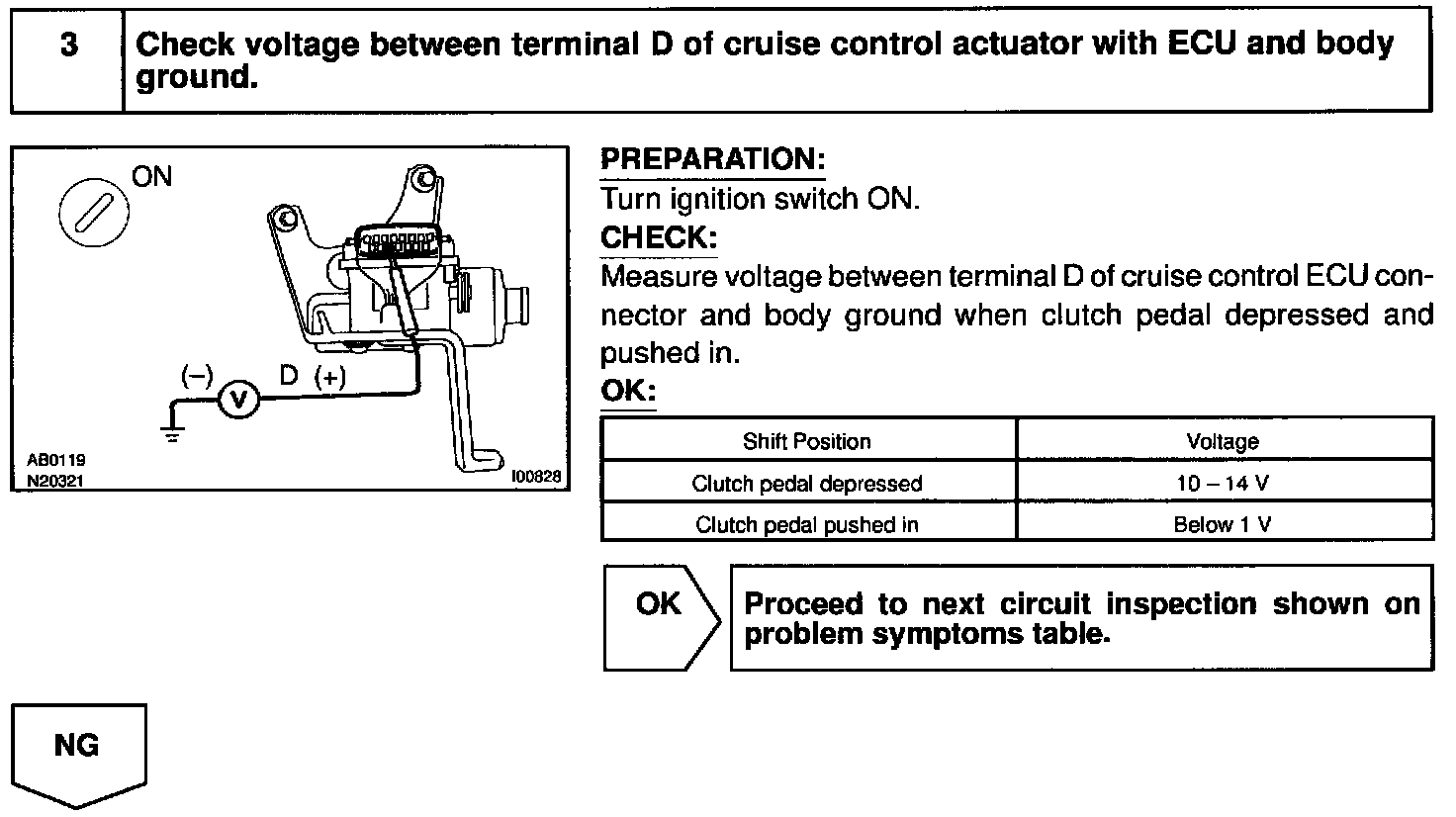 3 Check voltage between terminal D of cruise control actuator with ECU and body ground.

ON

(–) V D (+)

AB0119
N20321

I00828

PREPARATION:
Turn ignition switch ON.
CHECK:
Measure voltage between terminal D of cruise control ECU connector and body ground when clutch pedal depressed and pushed in.
OK:

| Shift Position | Voltage |
|---|---|
| Clutch pedal depressed | 10 – 14 V |
| Clutch pedal pushed in | Below 1 V |

OK

Proceed to next circuit inspection shown on problem symptoms table.

NG