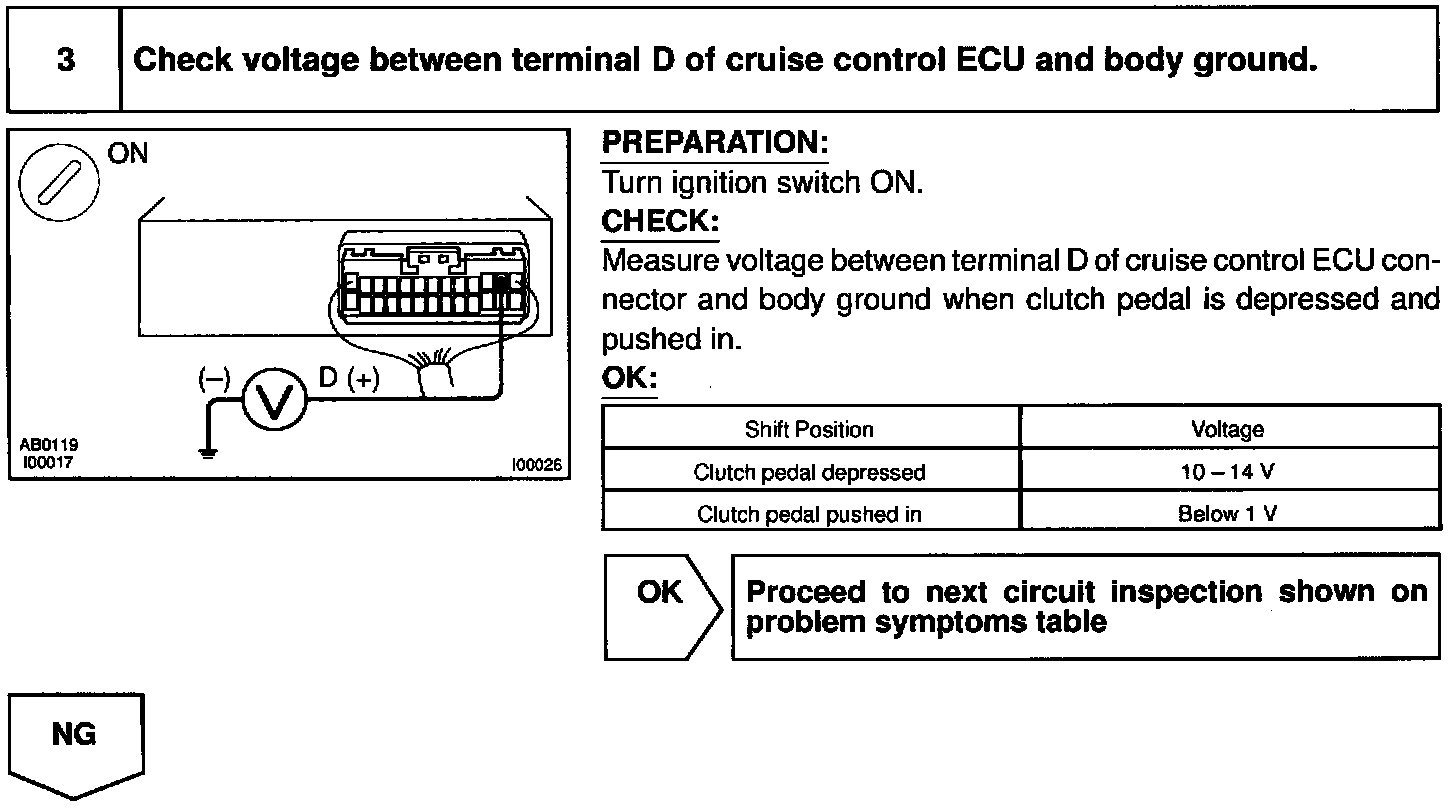 3 Check voltage between terminal D of cruise control ECU and body ground.

ON

(–) V D (+)

AB0119
I00017

I00026

PREPARATION:
Turn ignition switch ON.

CHECK:
Measure voltage between terminal D of cruise control ECU connector and body ground when clutch pedal is depressed and pushed in.

OK:

| Shift Position | Voltage |
|---|---|
| Clutch pedal depressed | 10 – 14 V |
| Clutch pedal pushed in | Below 1 V |

OK Proceed to next circuit inspection shown on problem symptoms table

NG