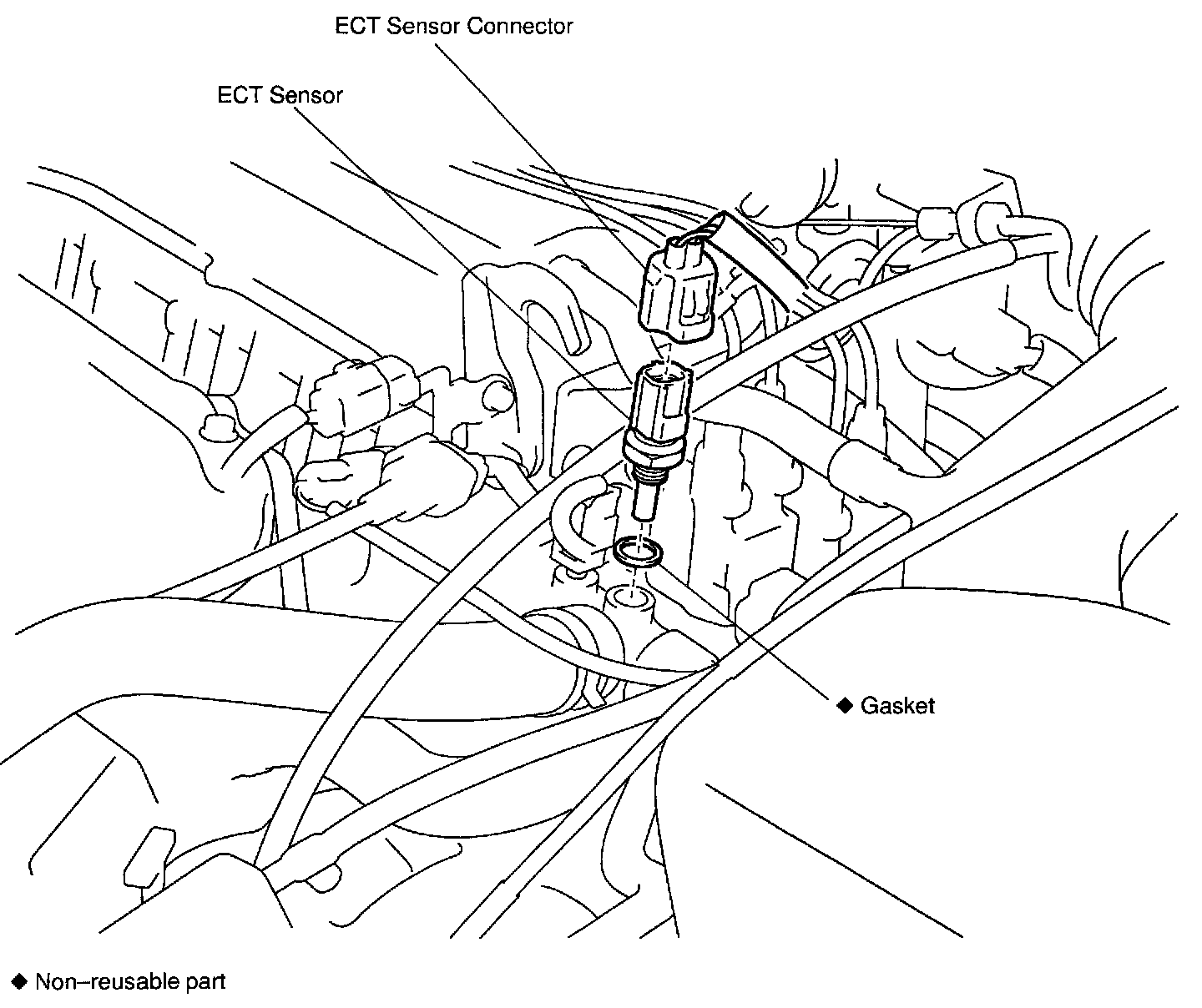 ECT Sensor Connector

ECT Sensor

◆ Gasket

◆ Non–reusable part