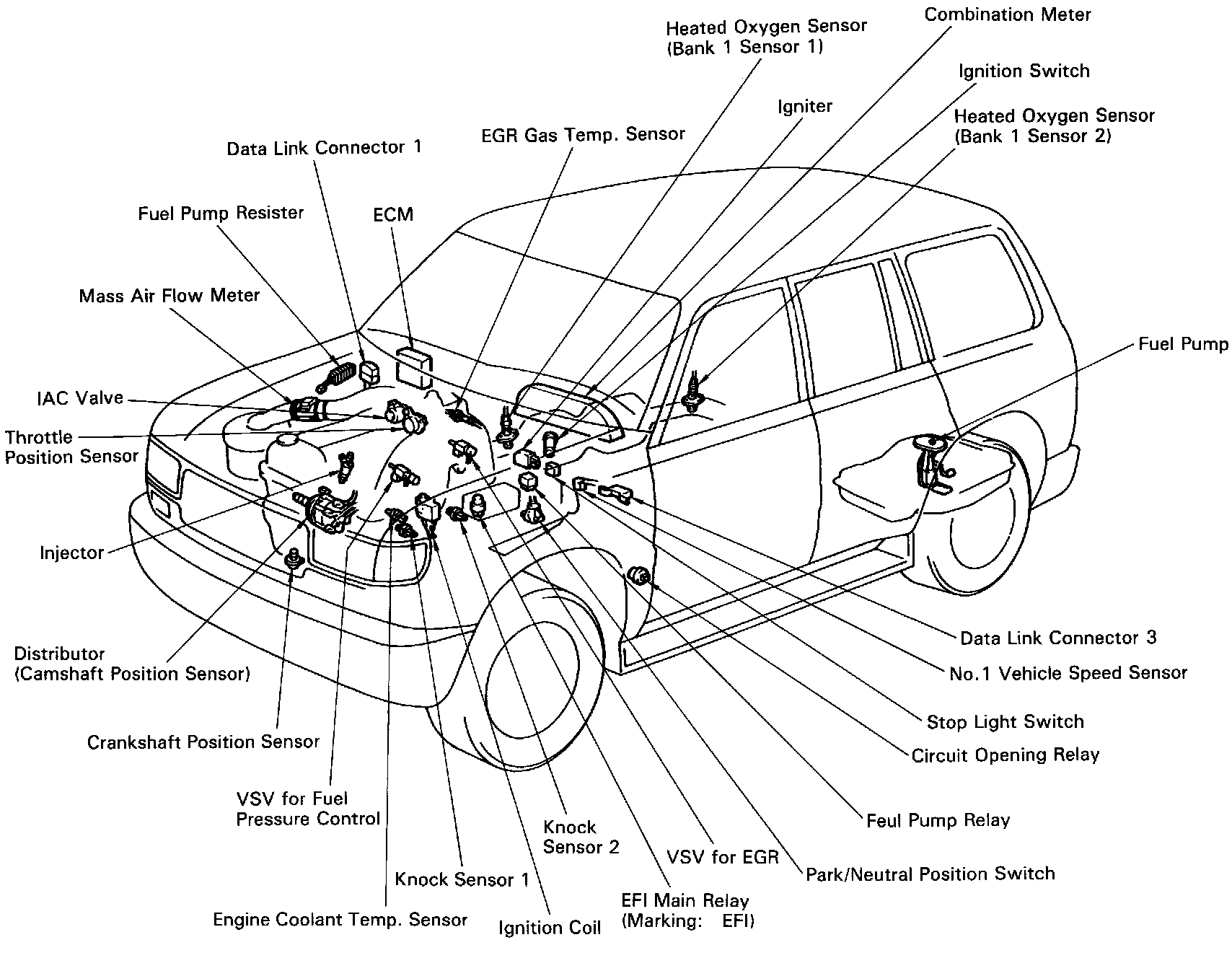 Combination Meter

Heated Oxygen Sensor
(Bank 1 Sensor 1)

Ignition Switch

Igniter

Heated Oxygen Sensor
(Bank 1 Sensor 2)

EGR Gas Temp. Sensor

Data Link Connector 1

Fuel Pump Resister

ECM

Mass Air Flow Meter

Fuel Pump

IAC Valve

Throttle
Position Sensor

Injector

Distributor
(Camshaft Position Sensor)

Crankshaft Position Sensor

VSV for Fuel
Pressure Control

Knock Sensor 1

Engine Coolant Temp. Sensor

Ignition Coil

Knock
Sensor 2

EFI Main Relay
(Marking: EFI)

VSV for EGR

Park/Neutral Position Switch

Feul Pump Relay

Circuit Opening Relay

Stop Light Switch

No.1 Vehicle Speed Sensor

Data Link Connector 3