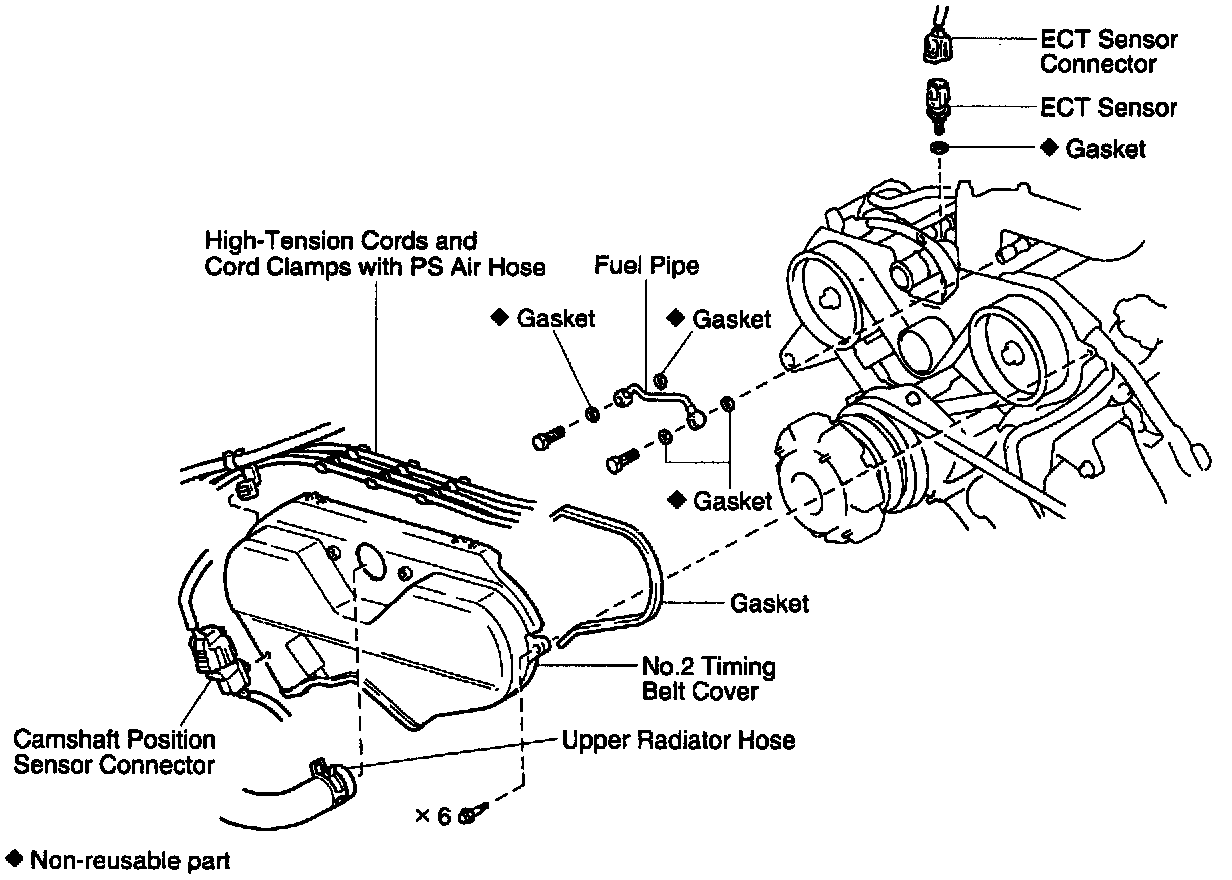 ECT Sensor Connector

ECT Sensor

◆ Gasket

High-Tension Cords and Cord Clamps with PS Air Hose

Fuel Pipe

◆ Gasket

◆ Gasket

◆ Gasket

Gasket

No.2 Timing Belt Cover

Camshaft Position Sensor Connector

Upper Radiator Hose

× 6

◆ Non-reusable part