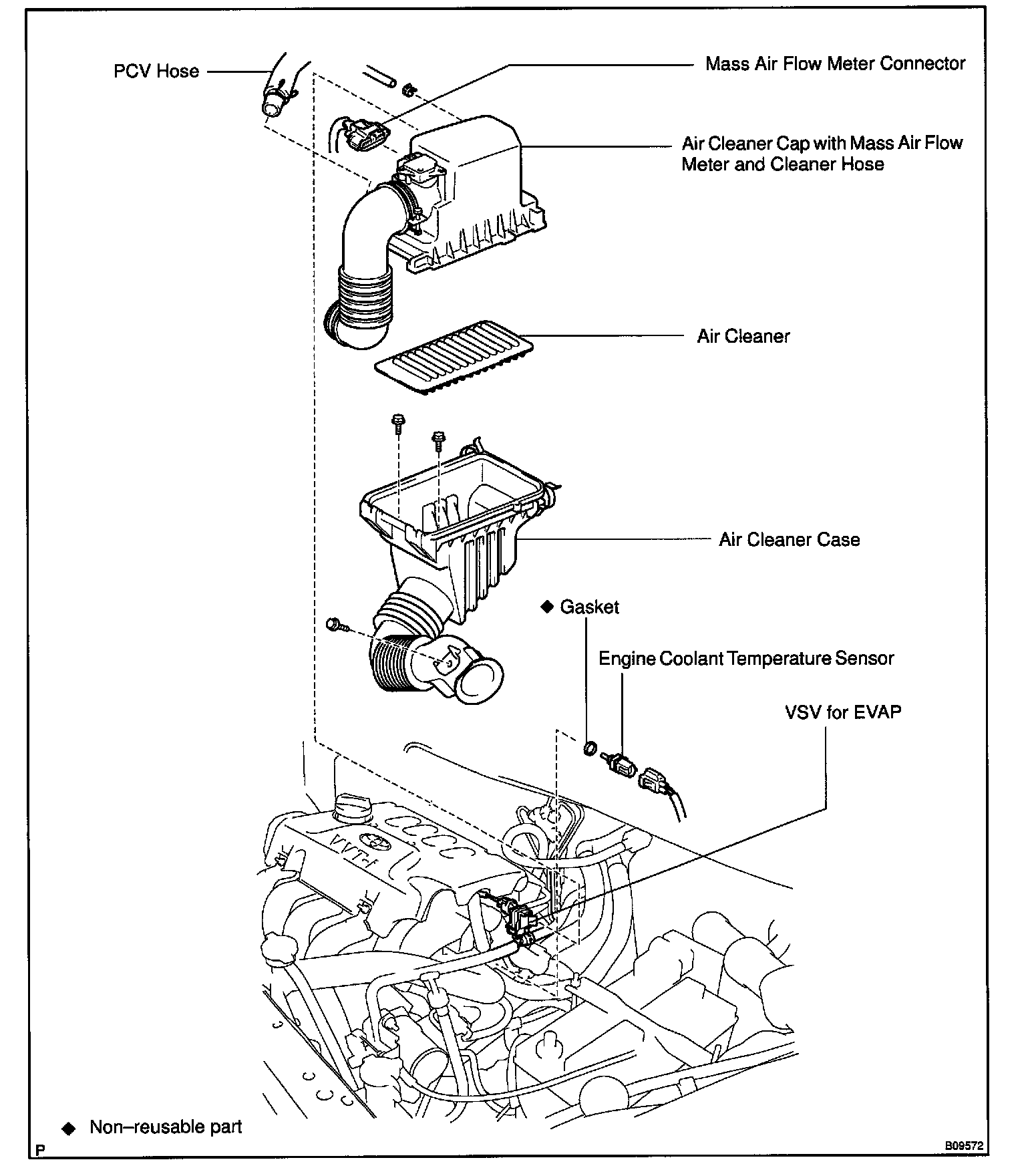 PCV Hose

Mass Air Flow Meter Connector

Air Cleaner Cap with Mass Air Flow Meter and Cleaner Hose

Air Cleaner

Air Cleaner Case

◆ Gasket

Engine Coolant Temperature Sensor

VSV for EVAP

VVT-i

◆ Non–reusable part

P

B09572