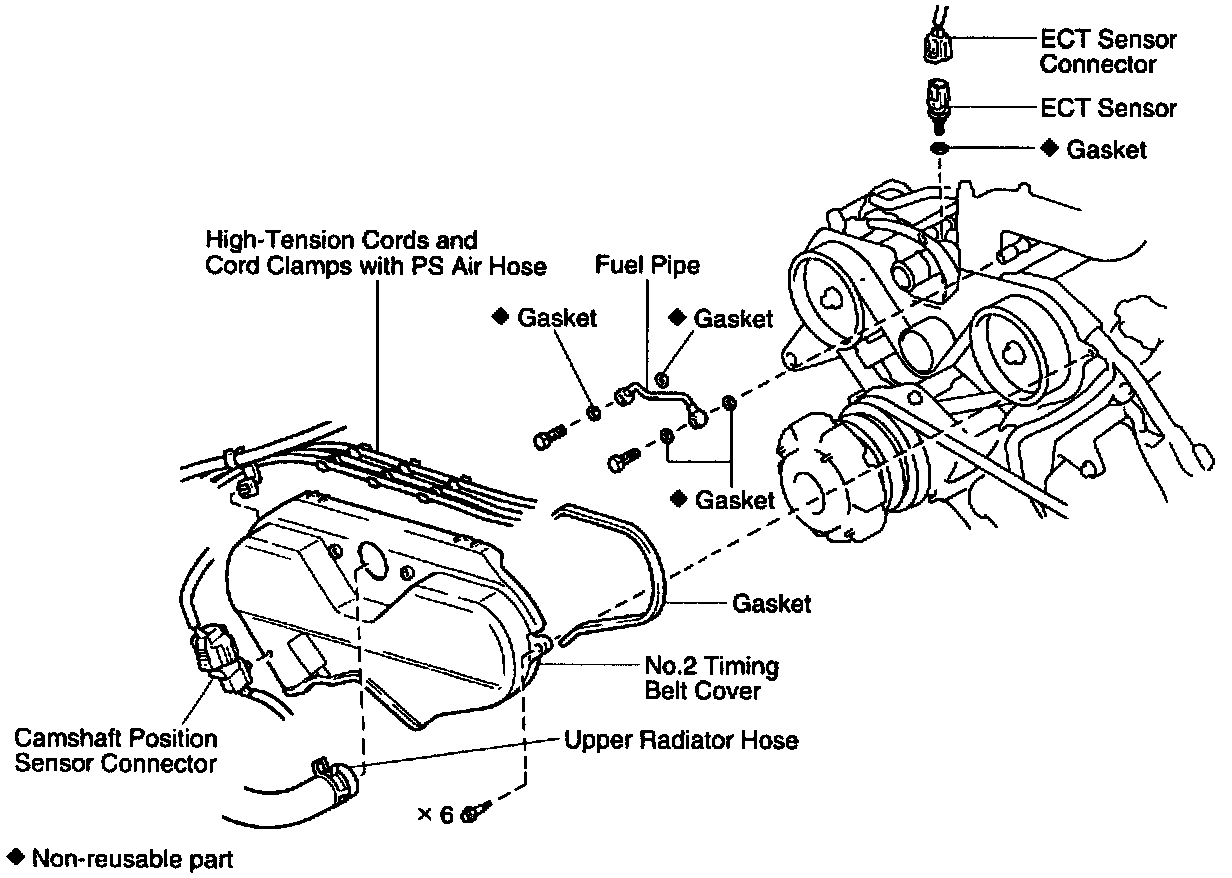 ECT Sensor Connector

ECT Sensor

◆ Gasket

High-Tension Cords and Cord Clamps with PS Air Hose

Fuel Pipe

◆ Gasket

◆ Gasket

◆ Gasket

Gasket

No.2 Timing Belt Cover

Camshaft Position Sensor Connector

Upper Radiator Hose

× 6

◆ Non-reusable part