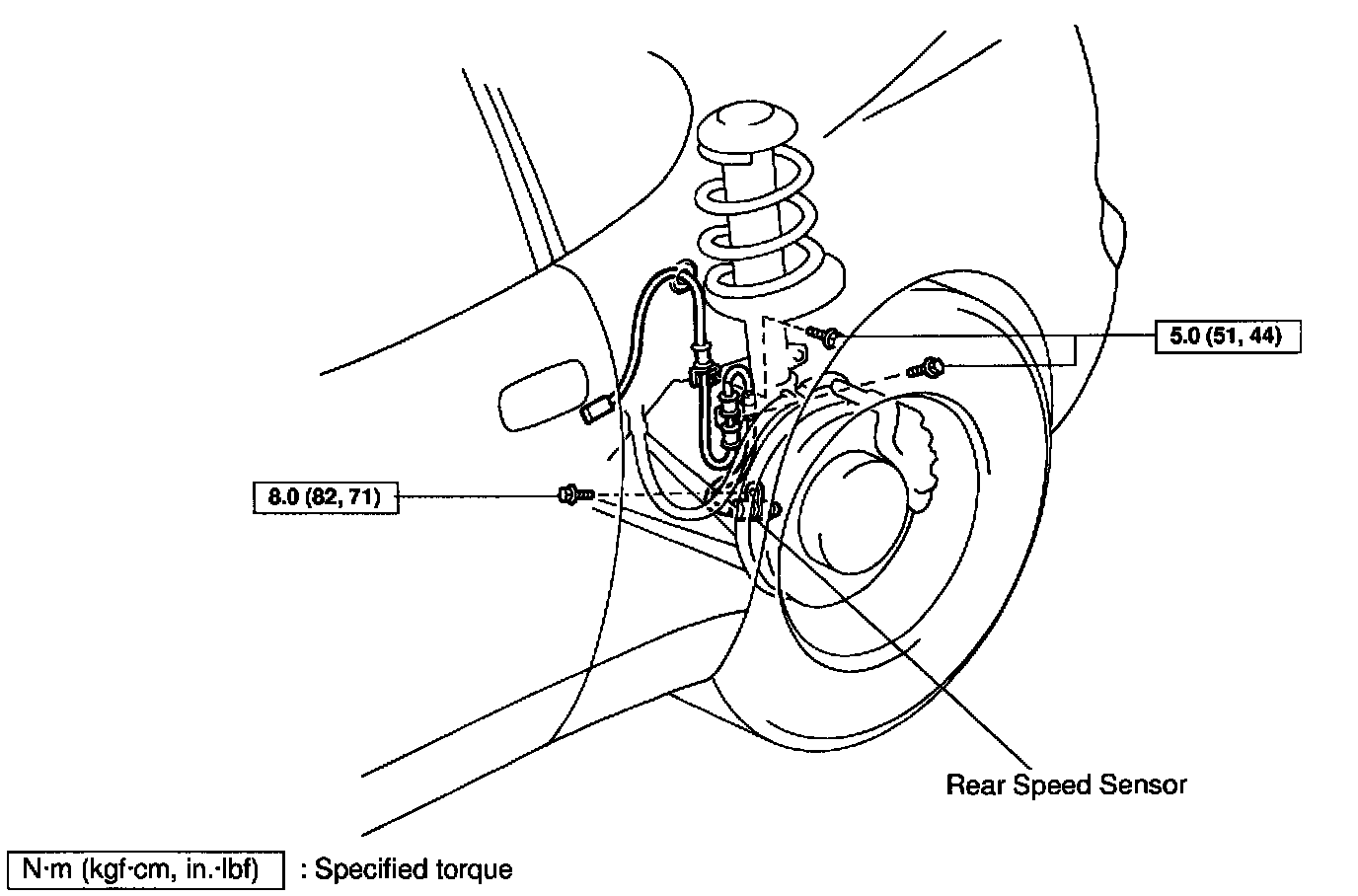 5.0 (51, 44)

8.0 (82, 71)

Rear Speed Sensor

N·m (kgf·cm, in.·lbf) : Specified torque