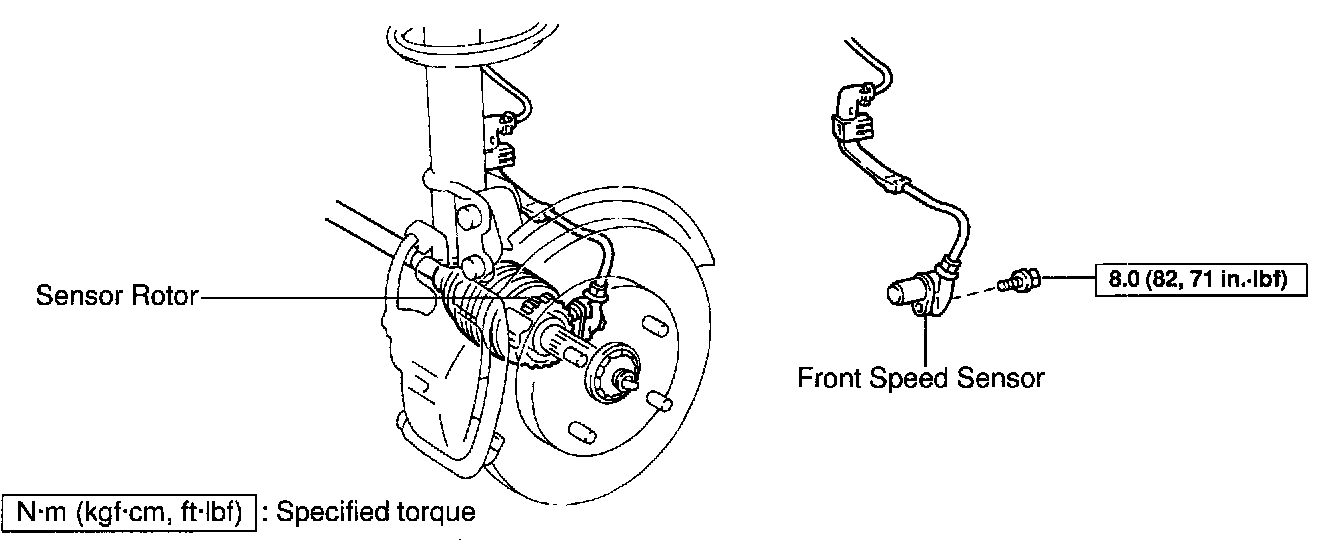 Sensor Rotor

8.0 (82, 71 in.·lbf)

Front Speed Sensor

N·m (kgf·cm, ft·lbf) : Specified torque