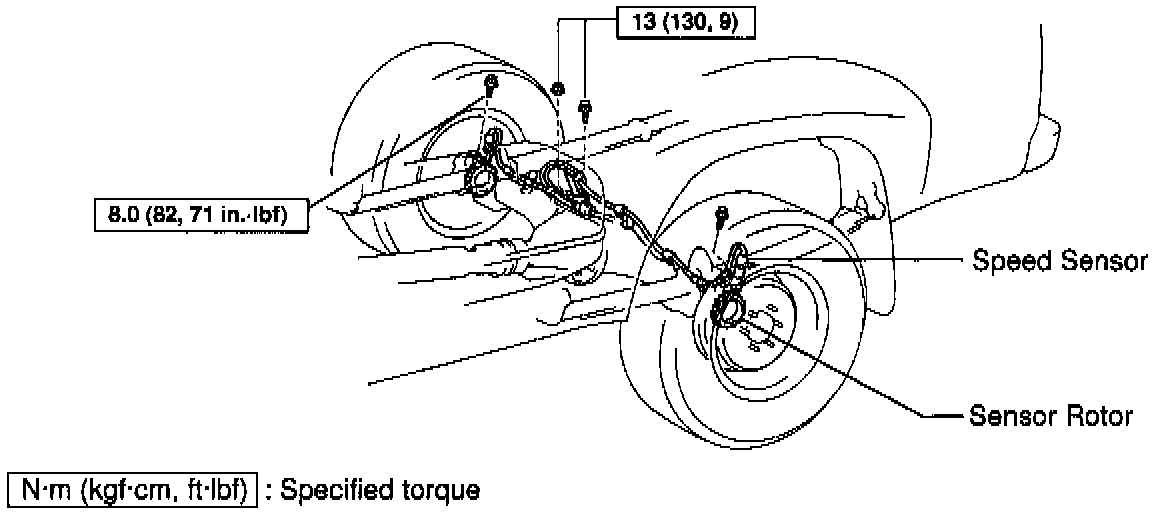 13 (130, 9)

8.0 (82, 71 in.·lbf)

Speed Sensor

Sensor Rotor

N·m (kgf·cm, ft·lbf) : Specified torque