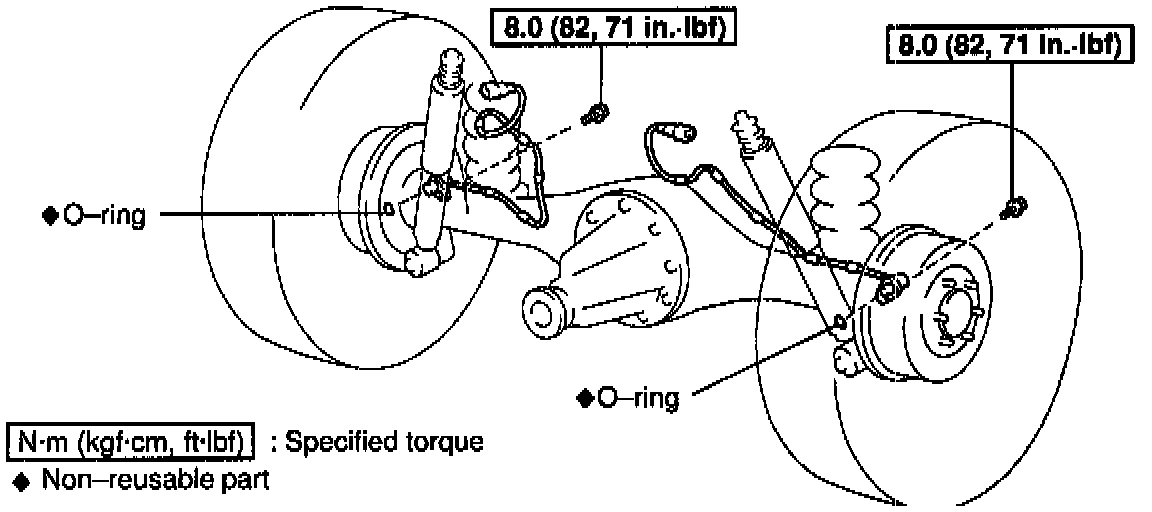 8.0 (82, 71 in.·lbf)

8.0 (82, 71 in.·lbf)

◆O–ring

◆O–ring

N·m (kgf·cm, ft·lbf) : Specified torque

◆ Non–reusable part