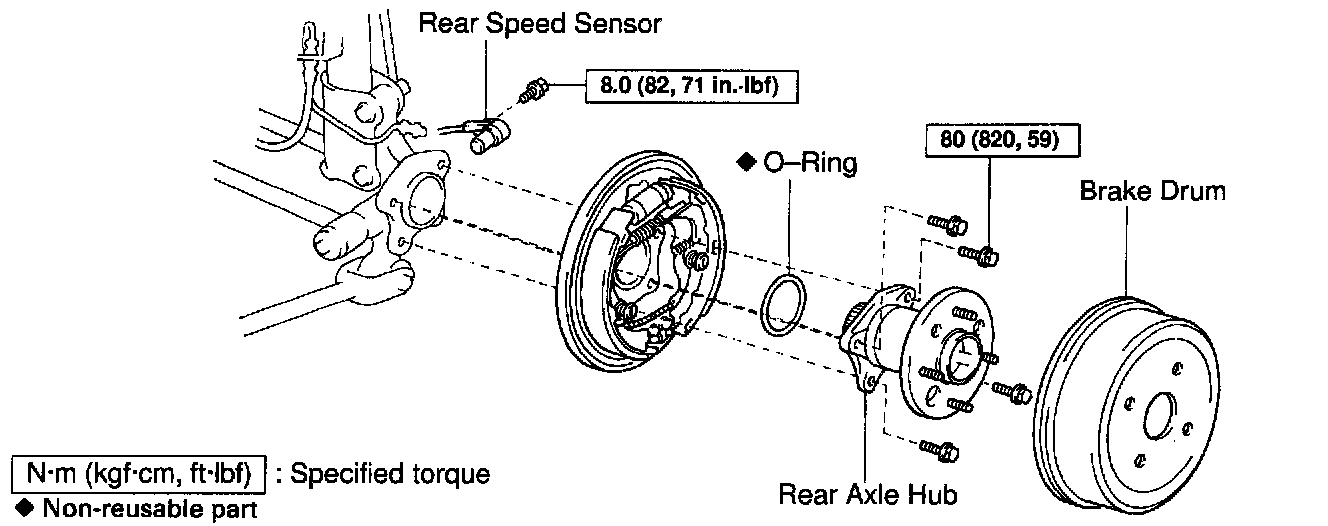 Rear Speed Sensor

8.0 (82, 71 in.·lbf)

◆ O–Ring

80 (820, 59)

Brake Drum

Rear Axle Hub

N·m (kgf·cm, ft·lbf) : Specified torque

◆ Non-reusable part