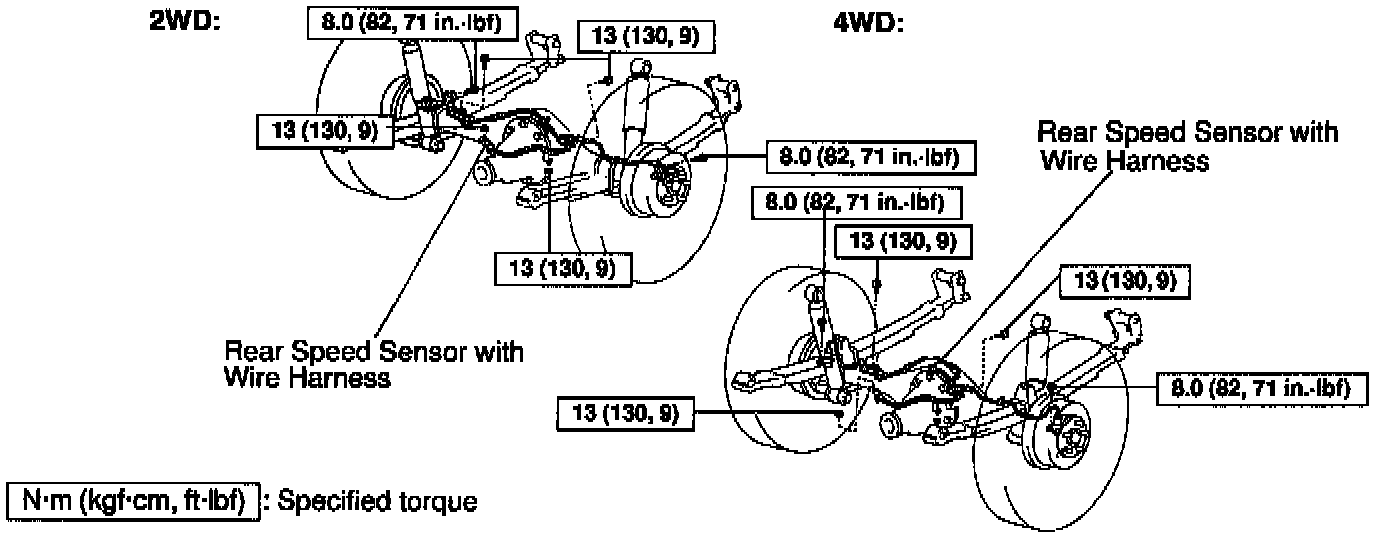 2WD:

8.0 (82, 71 in.·lbf)

13 (130, 9)

13 (130, 9)

8.0 (82, 71 in.·lbf)

13 (130, 9)

Rear Speed Sensor with Wire Harness

4WD:

Rear Speed Sensor with Wire Harness

8.0 (82, 71 in.·lbf)

13 (130, 9)

13 (130, 9)

8.0 (82, 71 in.·lbf)

13 (130, 9)

N·m (kgf·cm, ft·lbf) : Specified torque