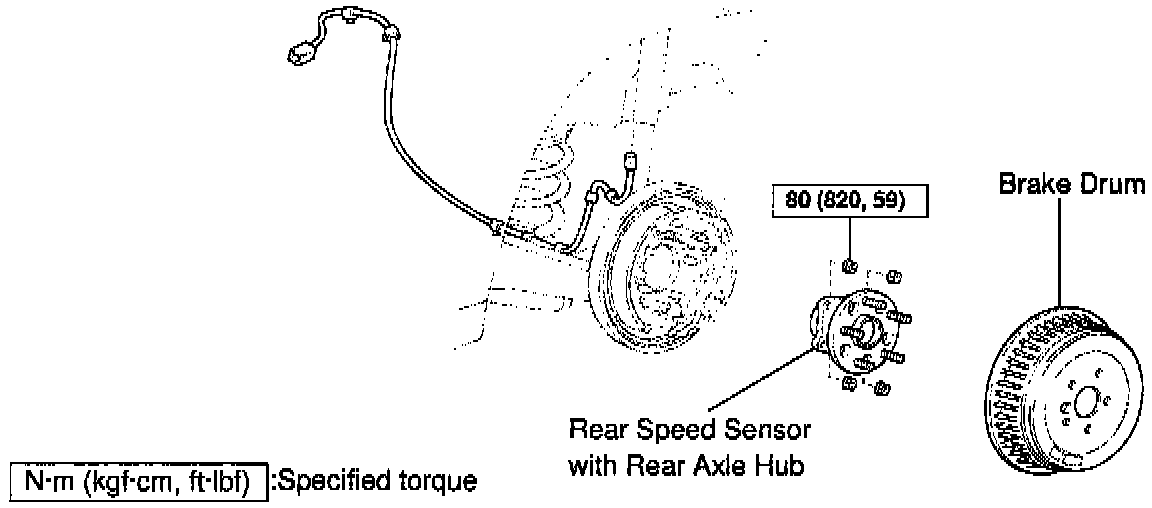 80 (820, 59)

Brake Drum

Rear Speed Sensor with Rear Axle Hub

N·m (kgf·cm, ft·lbf) :Specified torque