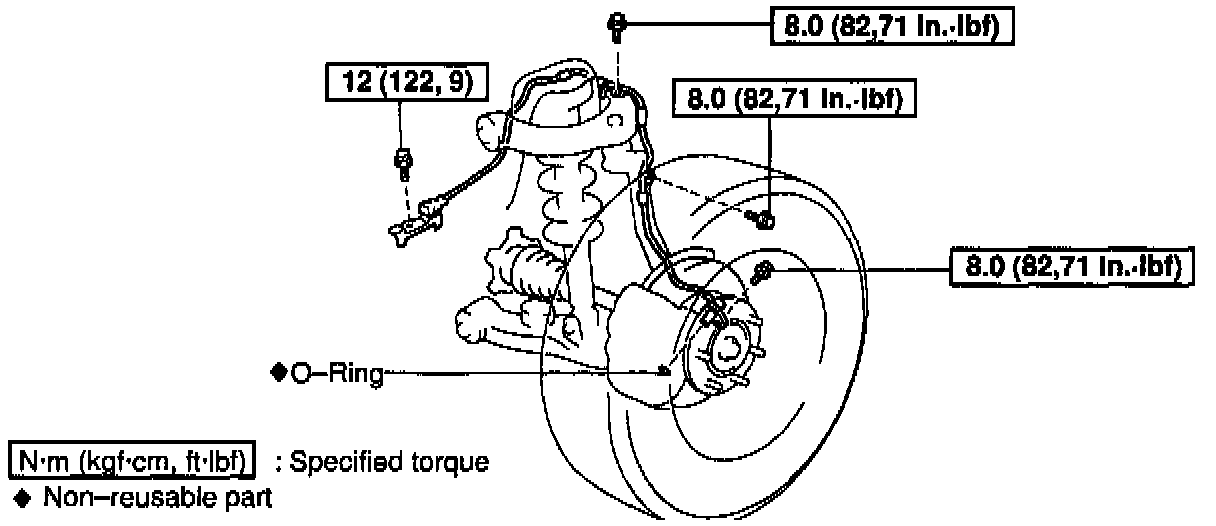 8.0 (82,71 In.·lbf)

12 (122, 9)

8.0 (82,71 In.·lbf)

8.0 (82,71 In.·lbf)

◆O–Ring

N·m (kgf·cm, ft·lbf) : Specified torque
◆ Non–reusable part